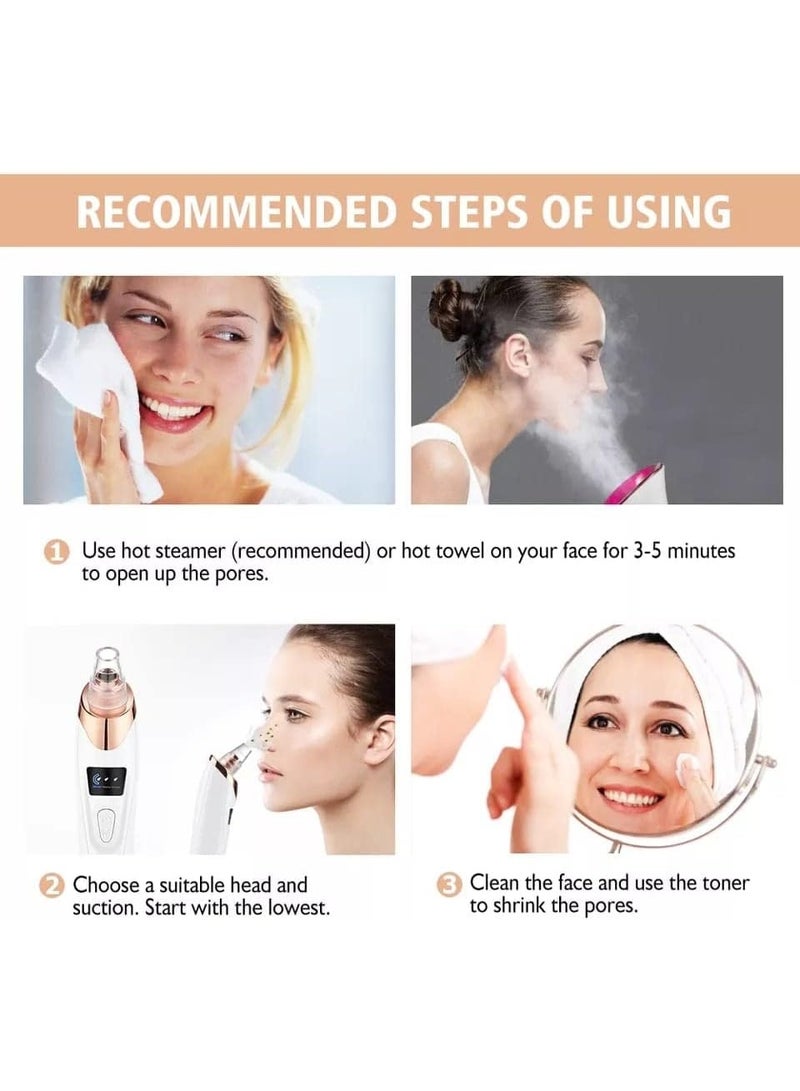 RECOMMENDED STEPS OF USING

1 Use hot steamer (recommended) or hot towel on your face for 3-5 minutes to open up the pores.

2 Choose a suitable head and suction. Start with the lowest.

3 Clean the face and use the toner to shrink the pores.