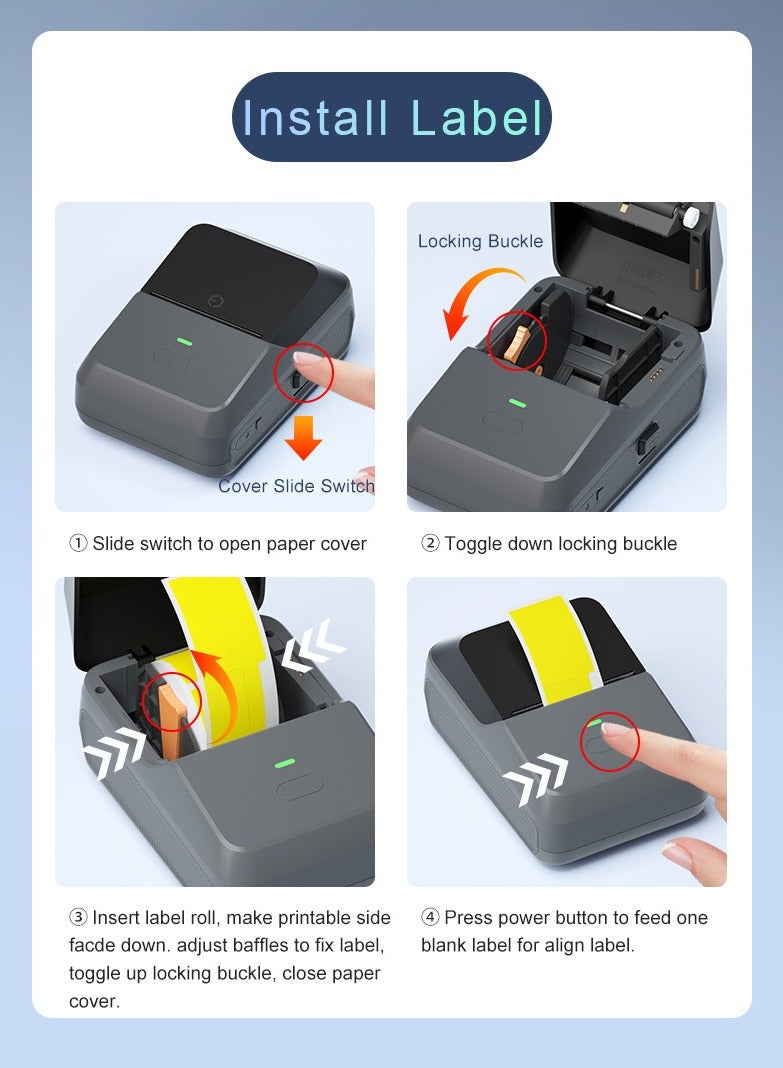 Install Label

Cover Slide Switch

① Slide switch to open paper cover

Locking Buckle

② Toggle down locking buckle

③ Insert label roll, make printable side facde down. adjust baffles to fix label, toggle up locking buckle, close paper cover.

④ Press power button to feed one blank label for align label.