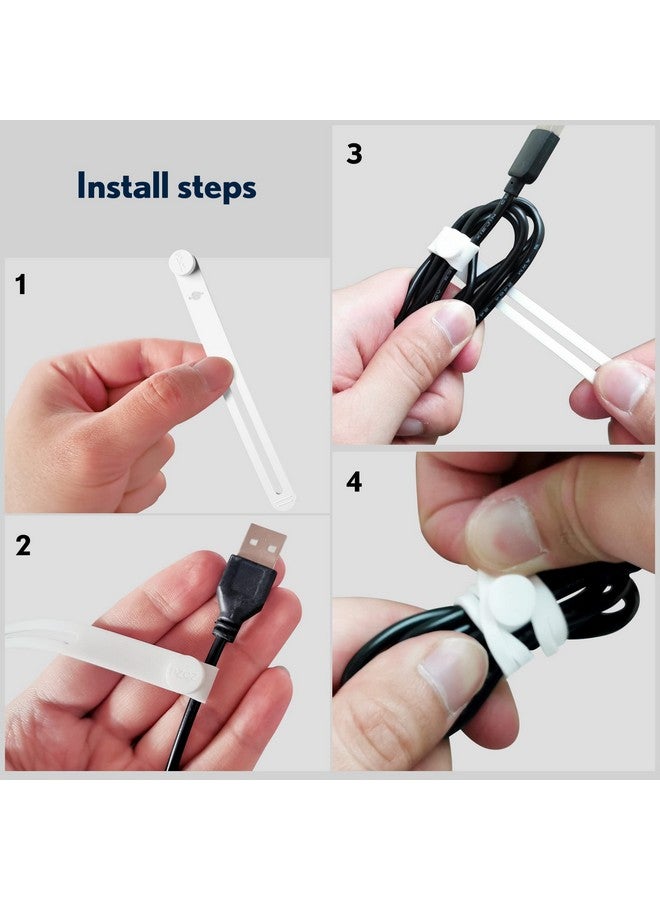 Install steps

1

2

3

4