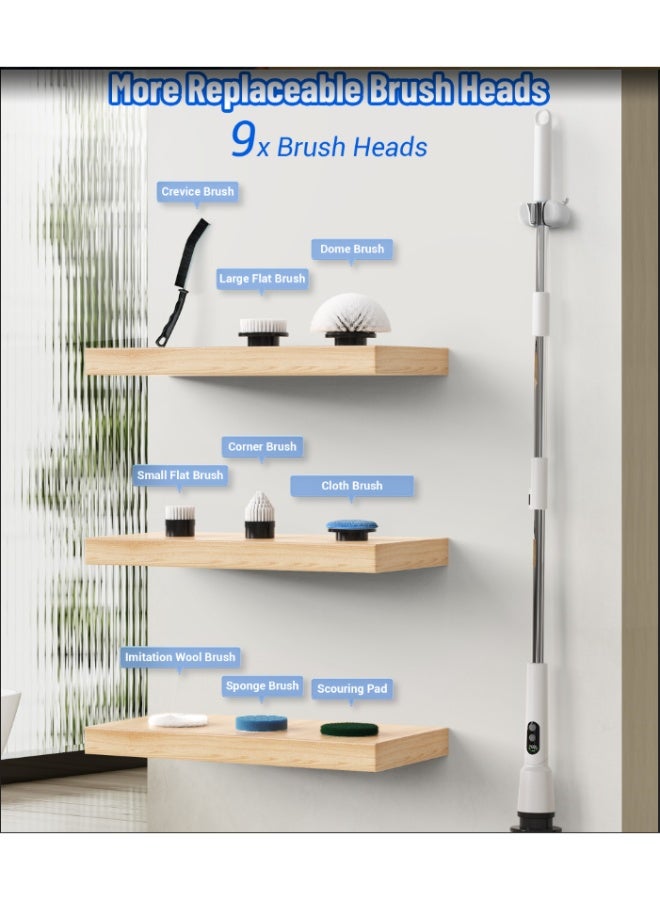 More Replaceable Brush Heads
9x Brush Heads

Crevice Brush
Dome Brush
Large Flat Brush

Corner Brush
Small Flat Brush
Cloth Brush

Imitation Wool Brush
Sponge Brush
Scouring Pad