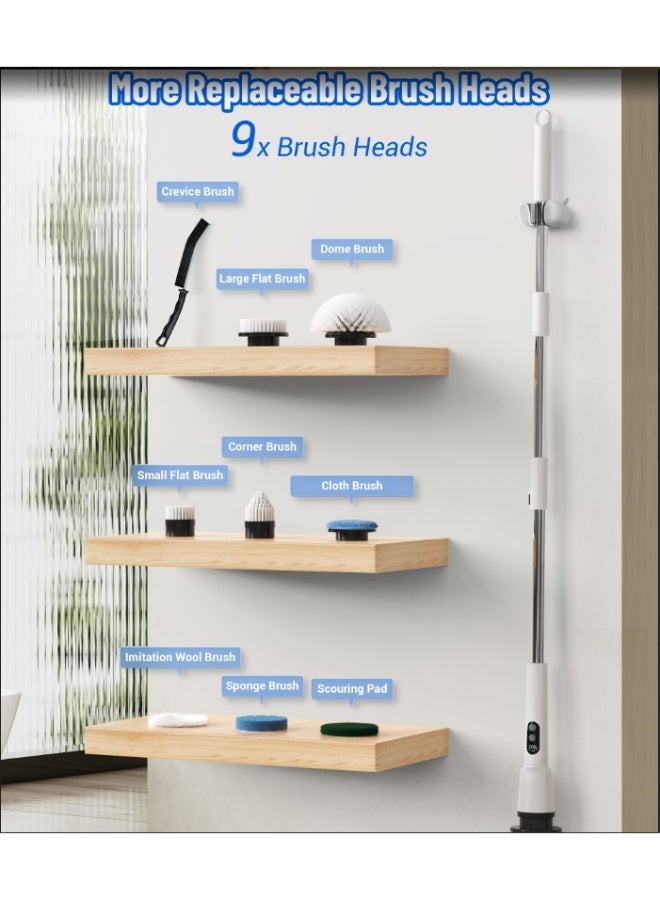 More Replaceable Brush Heads

9x Brush Heads

Crevice Brush

Dome Brush

Large Flat Brush

Corner Brush

Small Flat Brush

Cloth Brush

Imitation Wool Brush

Sponge Brush

Scouring Pad