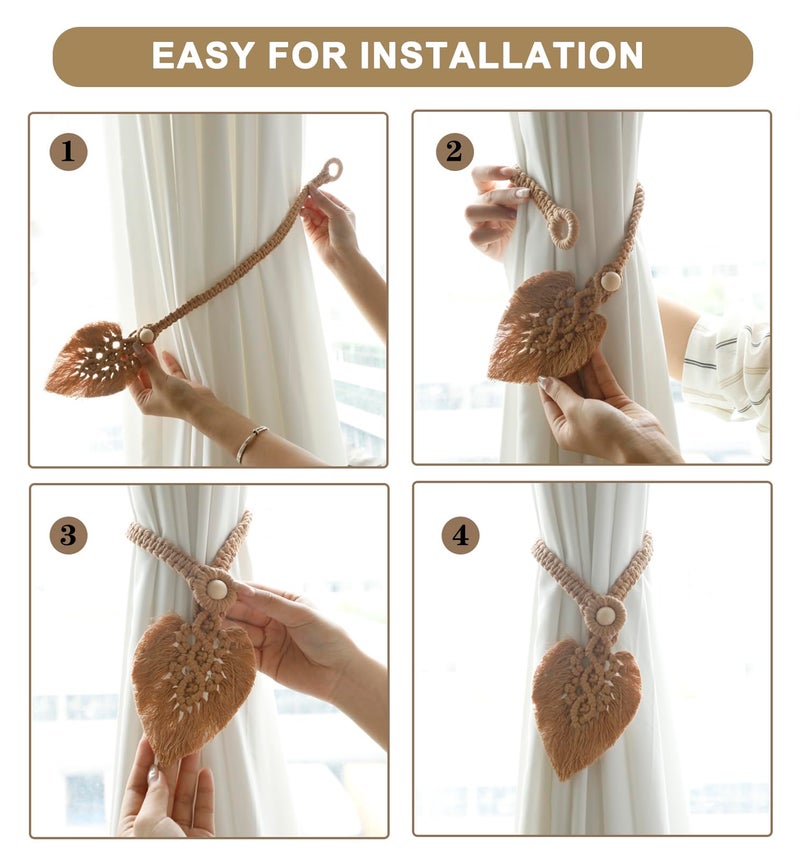 EASY FOR INSTALLATION

1

2

3

4