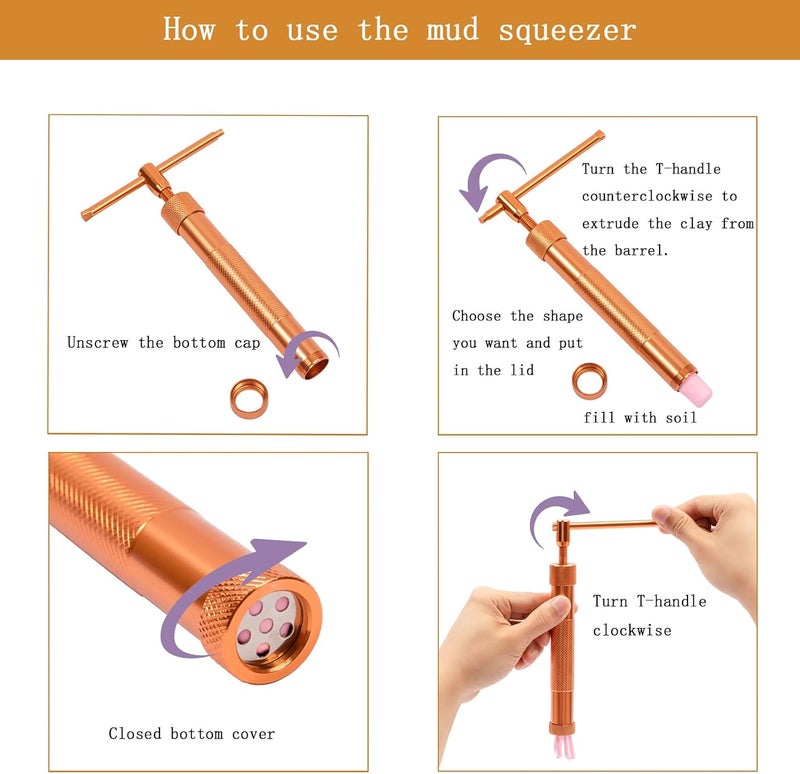 How to use the mud squeezer

Unscrew the bottom cap

Turn the T-handle counterclockwise to extrude the clay from the barrel.

Choose the shape you want and put in the lid

fill with soil

Closed bottom cover

Turn T-handle clockwise