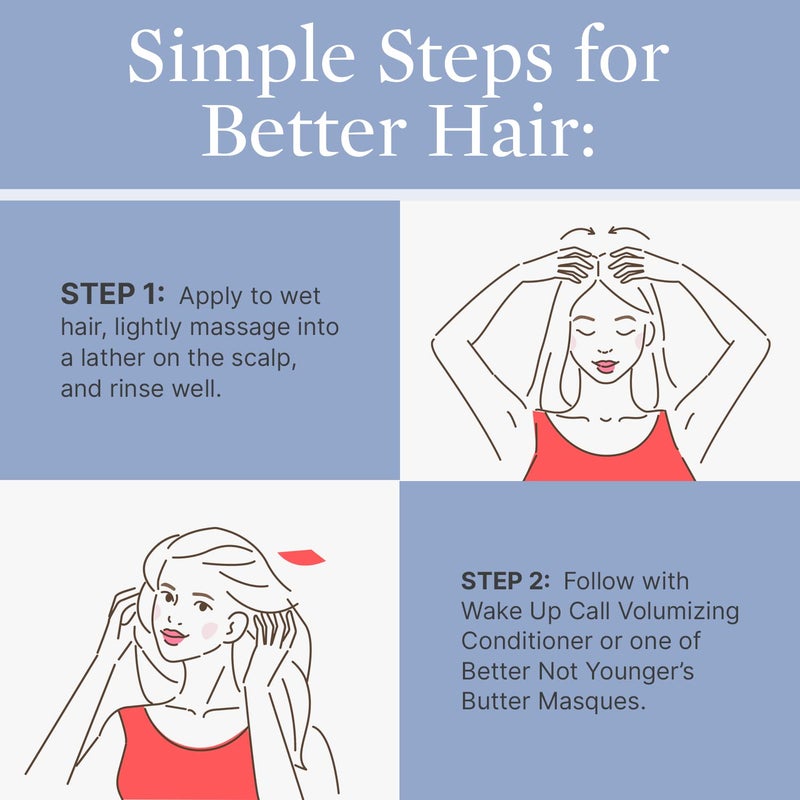 Simple Steps for Better Hair:

STEP 1: Apply to wet hair, lightly massage into a lather on the scalp, and rinse well.

STEP 2: Follow with Wake Up Call Volumizing Conditioner or one of Better Not Younger's Butter Masques.