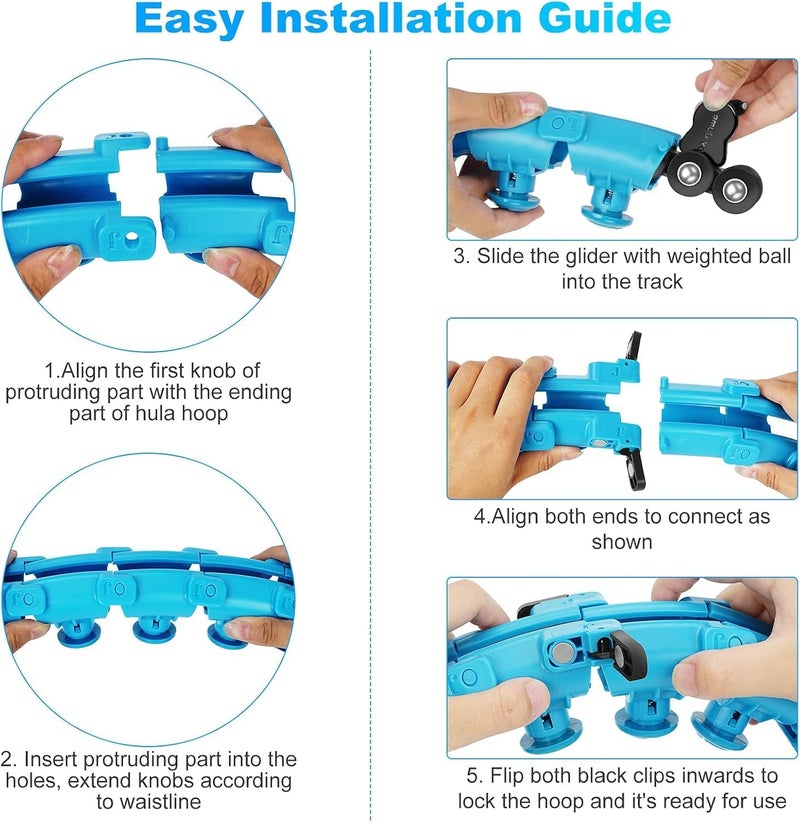 Easy Installation Guide

1.Align the first knob of protruding part with the ending part of hula hoop

2. Insert protruding part into the holes, extend knobs according to waistline

3. Slide the glider with weighted ball into the track

4.Align both ends to connect as shown

5. Flip both black clips inwards to lock the hoop and it's ready for use