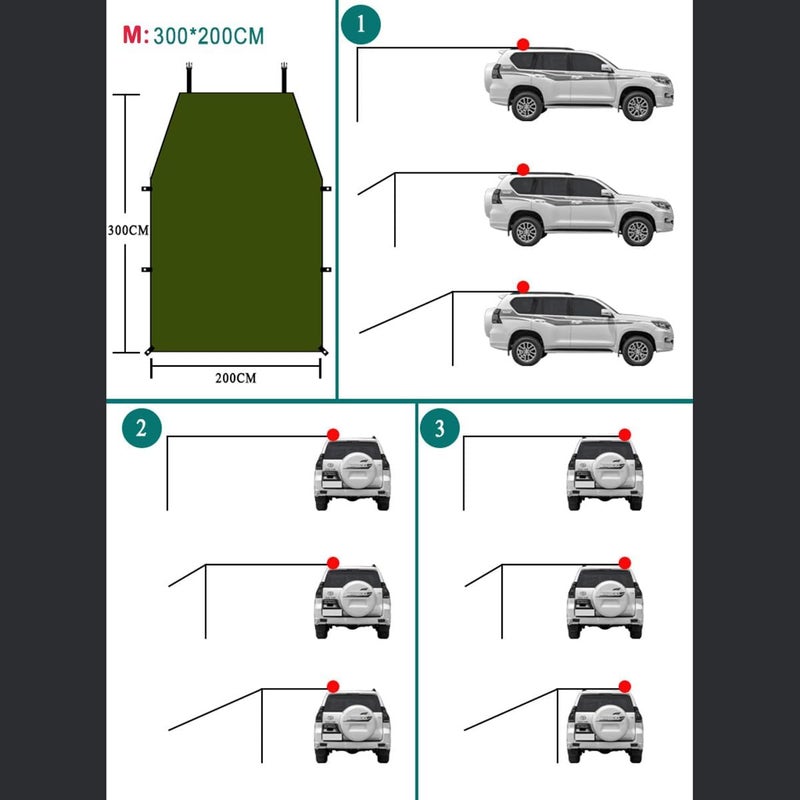 M: 300*200CM

300CM

200CM

1

2

3