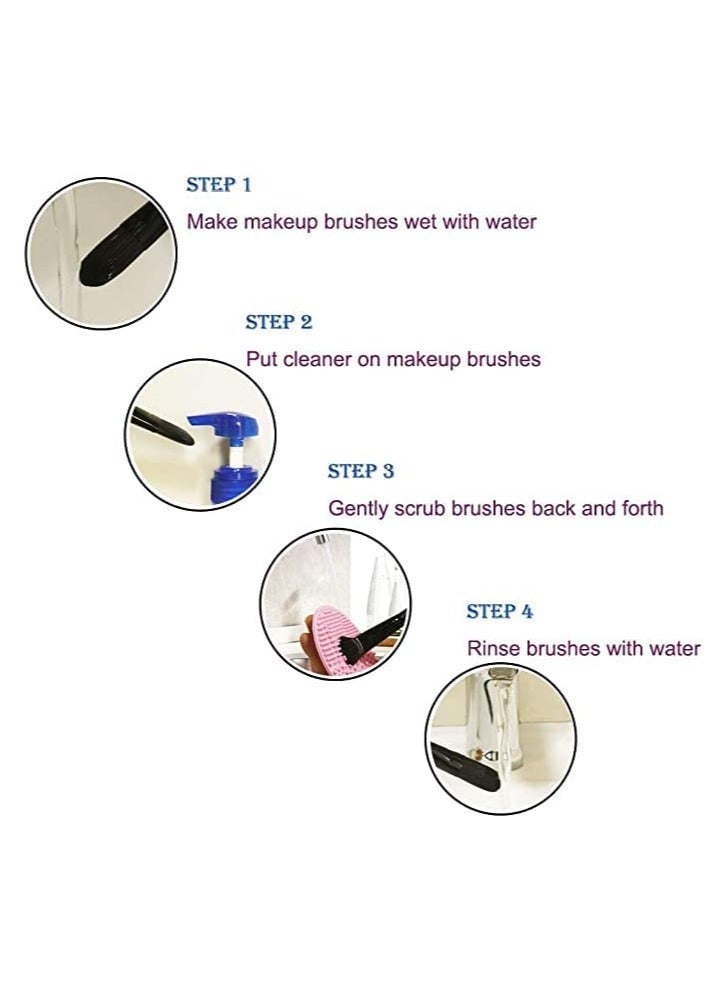 STEP 1
Make makeup brushes wet with water

STEP 2
Put cleaner on makeup brushes

STEP 3
Gently scrub brushes back and forth

STEP 4
Rinse brushes with water