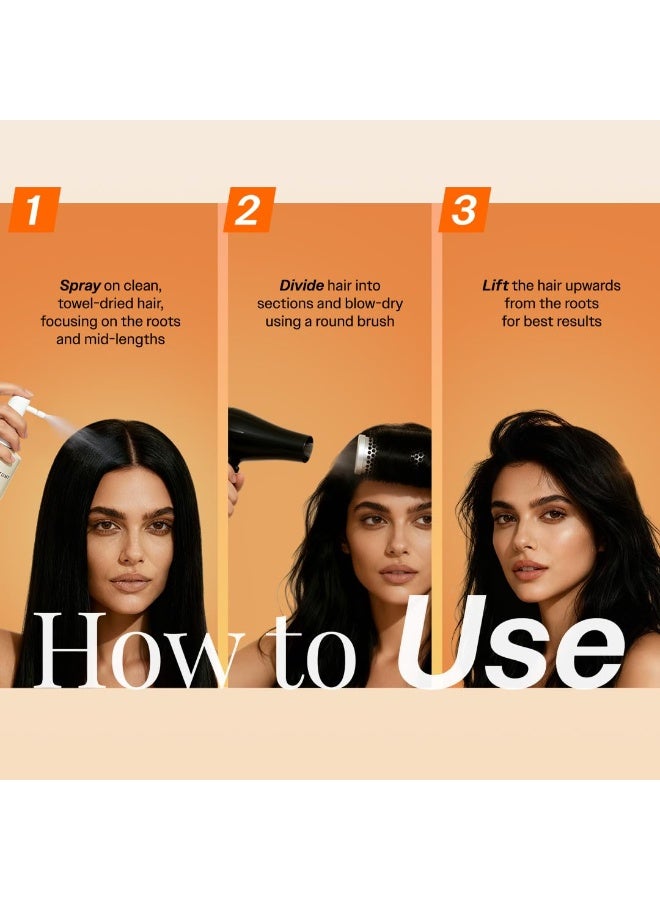 1

Spray on clean, towel-dried hair, focusing on the roots and mid-lengths

2

Divide hair into sections and blow-dry using a round brush

3

Lift the hair upwards from the roots for best results

How to Use