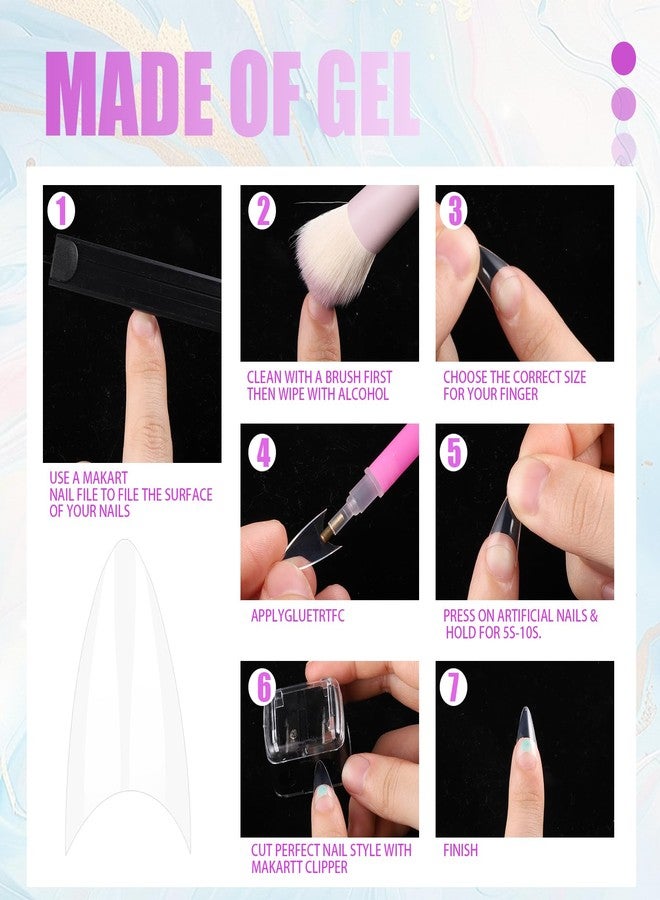 MADE OF GEL

1

USE A MAKART NAIL FILE TO FILE THE SURFACE OF YOUR NAILS

2

CLEAN WITH A BRUSH FIRST THEN WIPE WITH ALCOHOL

3

CHOOSE THE CORRECT SIZE FOR YOUR FINGER

4

APPLYGLUETRTFC

5

PRESS ON ARTIFICIAL NAILS & HOLD FOR 5S-10S.

6

CUT PERFECT NAIL STYLE WITH MAKARTT CLIPPER

7

FINISH