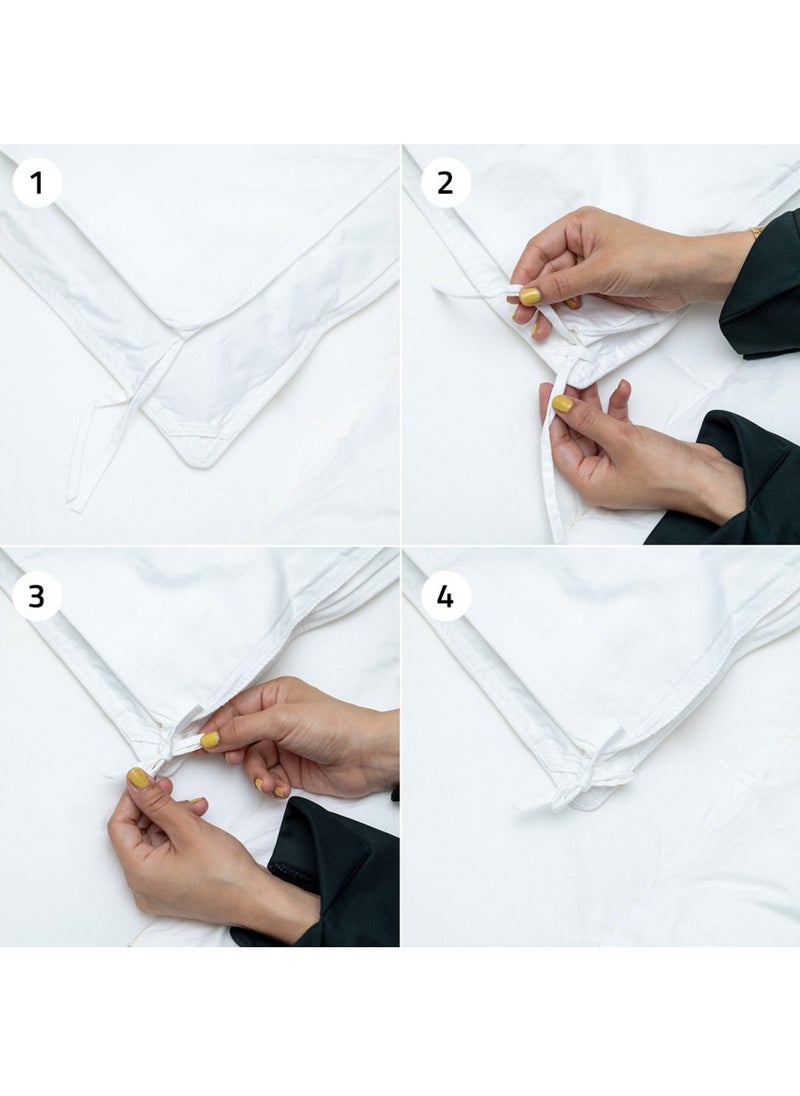 1

2

3

4