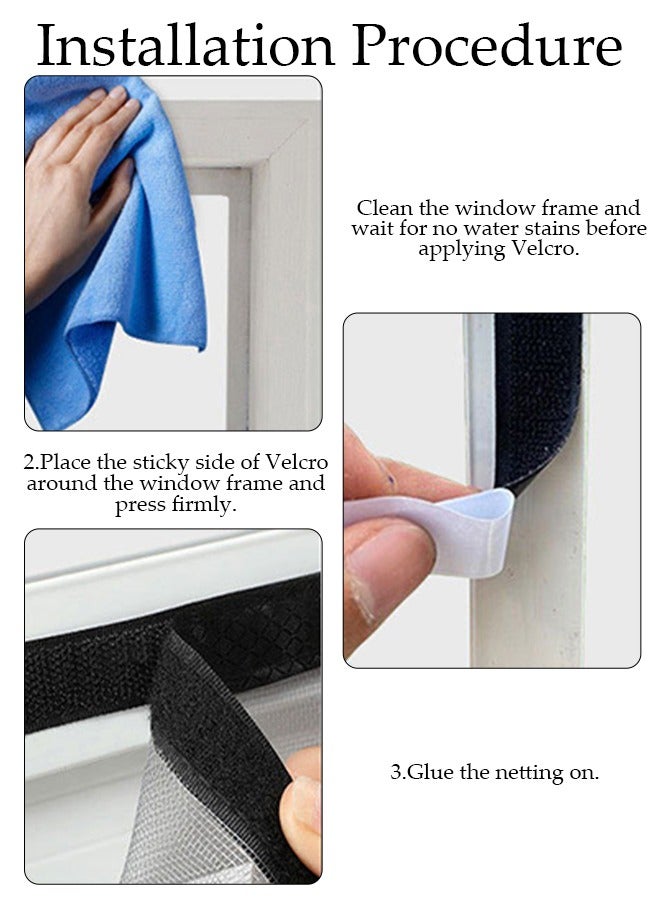 Installation Procedure

Clean the window frame and wait for no water stains before applying Velcro.

2.Place the sticky side of Velcro around the window frame and press firmly.

3.Glue the netting on.