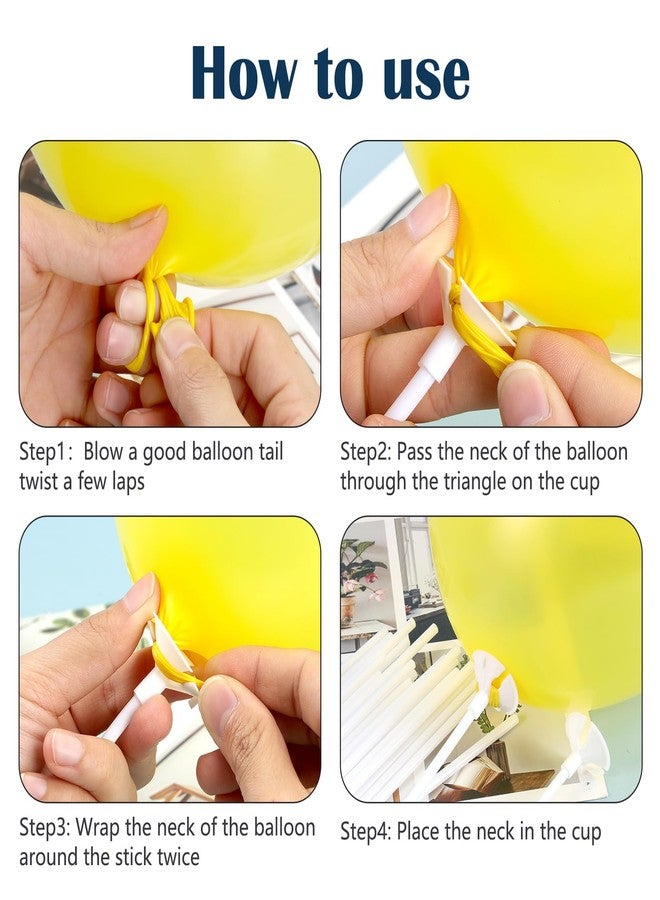 How to use

Step1: Blow a good balloon tail twist a few laps

Step2: Pass the neck of the balloon through the triangle on the cup

Step3: Wrap the neck of the balloon around the stick twice

Step4: Place the neck in the cup