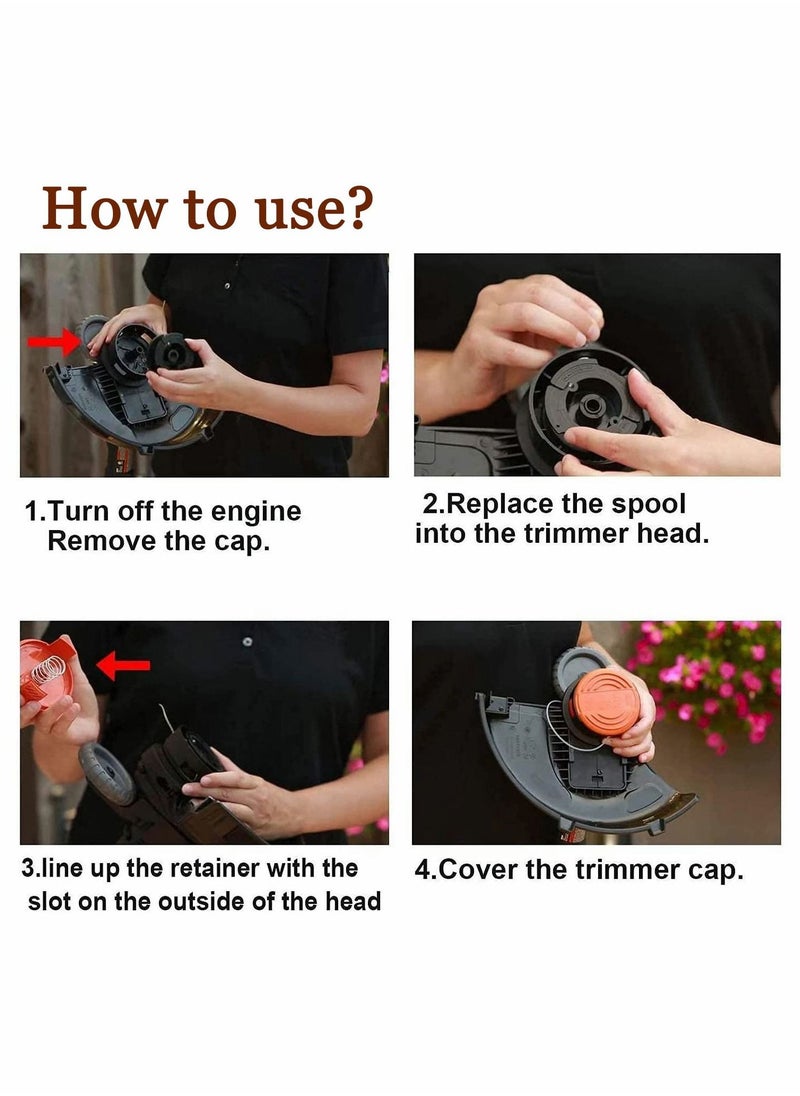 How to use?

1.Turn off the engine
Remove the cap.

2.Replace the spool into the trimmer head.

3.line up the retainer with the slot on the outside of the head

4.Cover the trimmer cap.