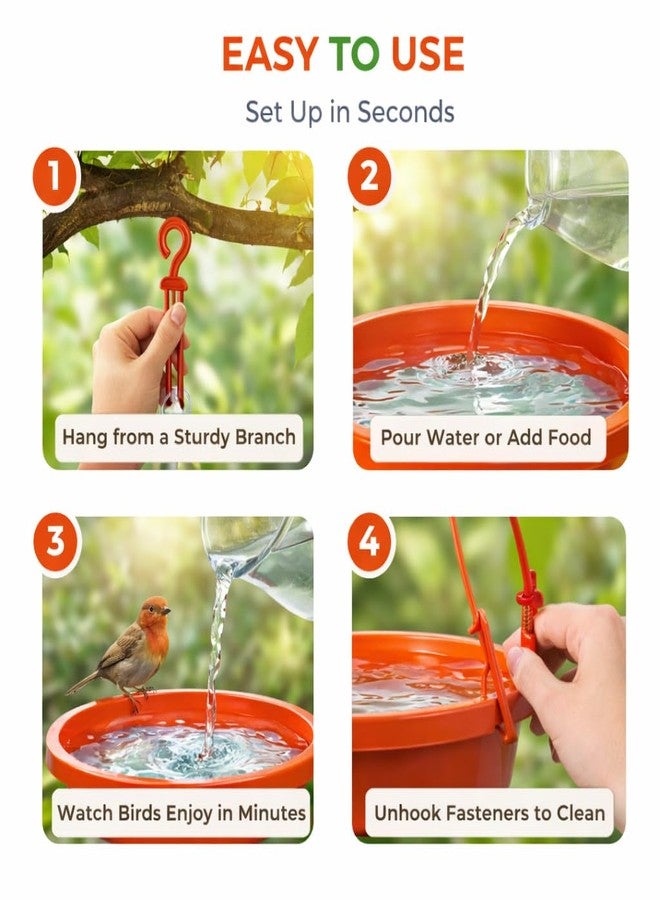 EASY TO USE

Set Up in Seconds

1

Hang from a Sturdy Branch

2

Pour Water or Add Food

3

Watch Birds Enjoy in Minutes

4

Unhook Fasteners to Clean