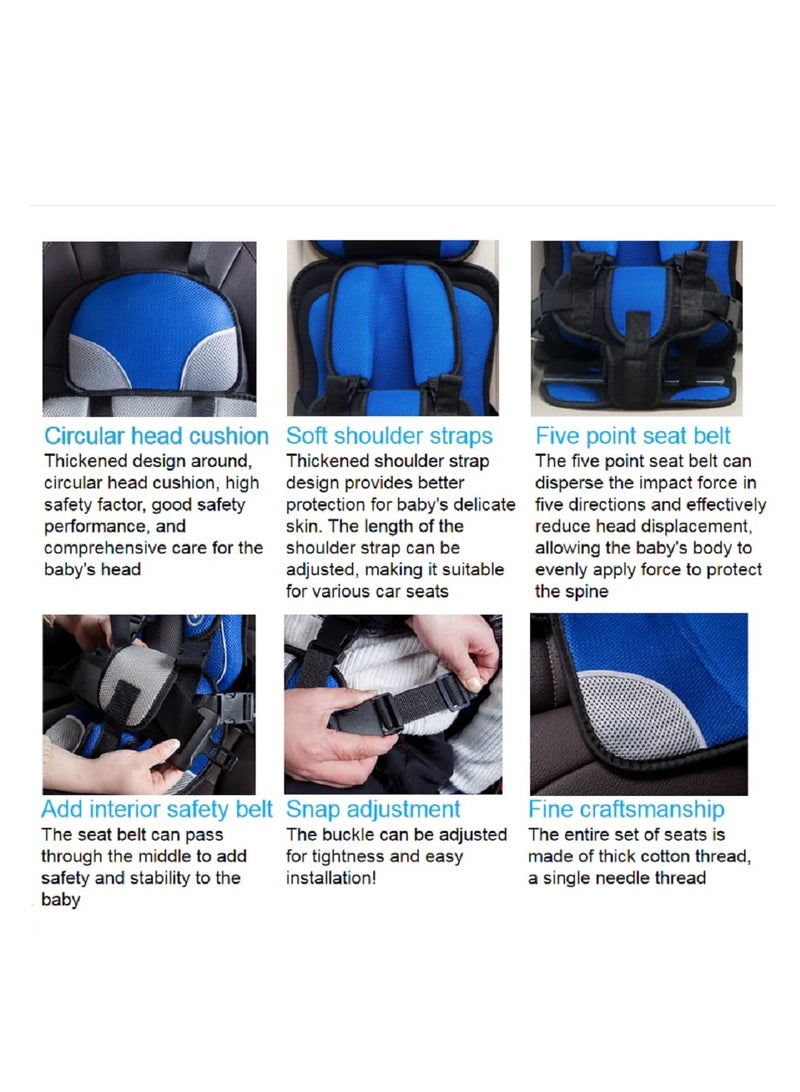 Circular head cushion
Thickened design around, circular head cushion, high safety factor, good safety performance, and comprehensive care for the baby's head

Soft shoulder straps
Thickened shoulder strap design provides better protection for baby's delicate skin. The length of the shoulder strap can be adjusted, making it suitable for various car seats

Five point seat belt
The five point seat belt can disperse the impact force in five directions and effectively reduce head displacement, allowing the baby's body to evenly apply force to protect the spine

Add interior safety belt
The seat belt can pass through the middle to add safety and stability to the baby

Snap adjustment
The buckle can be adjusted for tightness and easy installation!

Fine craftsmanship
The entire set of seats is made of thick cotton thread, a single needle thread