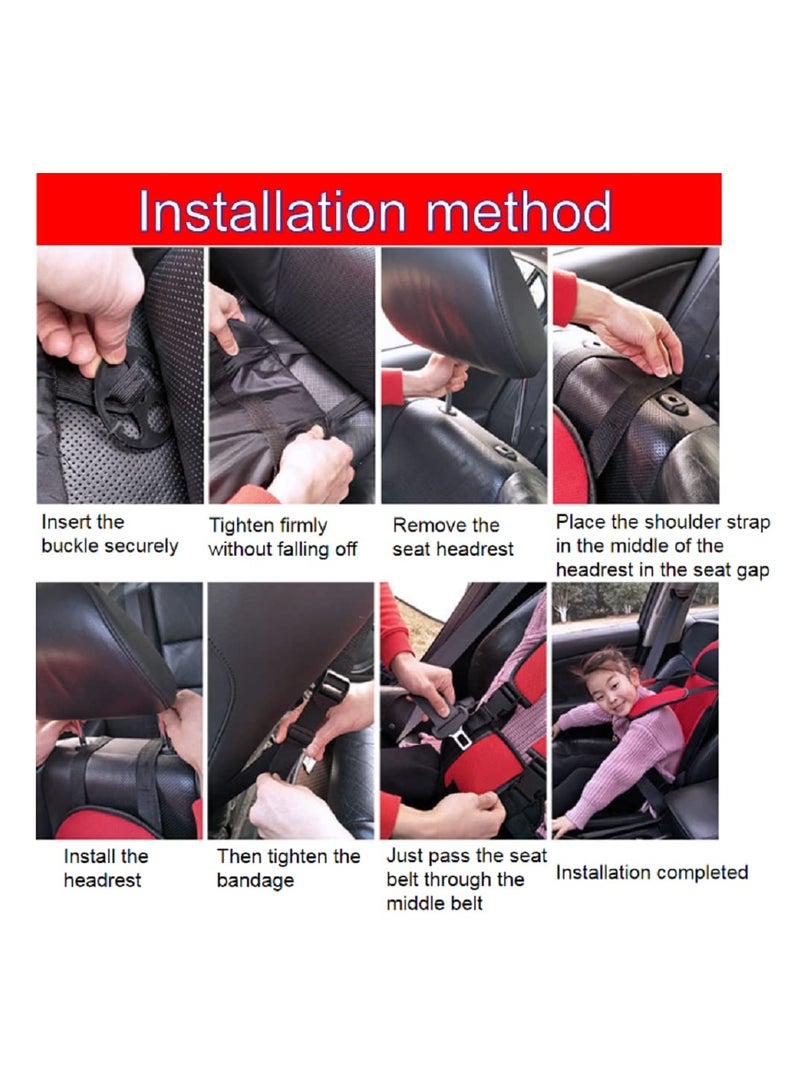 Installation method

Insert the buckle securely

Tighten firmly without falling off

Remove the seat headrest

Place the shoulder strap in the middle of the headrest in the seat gap

Install the headrest

Then tighten the bandage

Just pass the seat belt through the middle belt

Installation completed