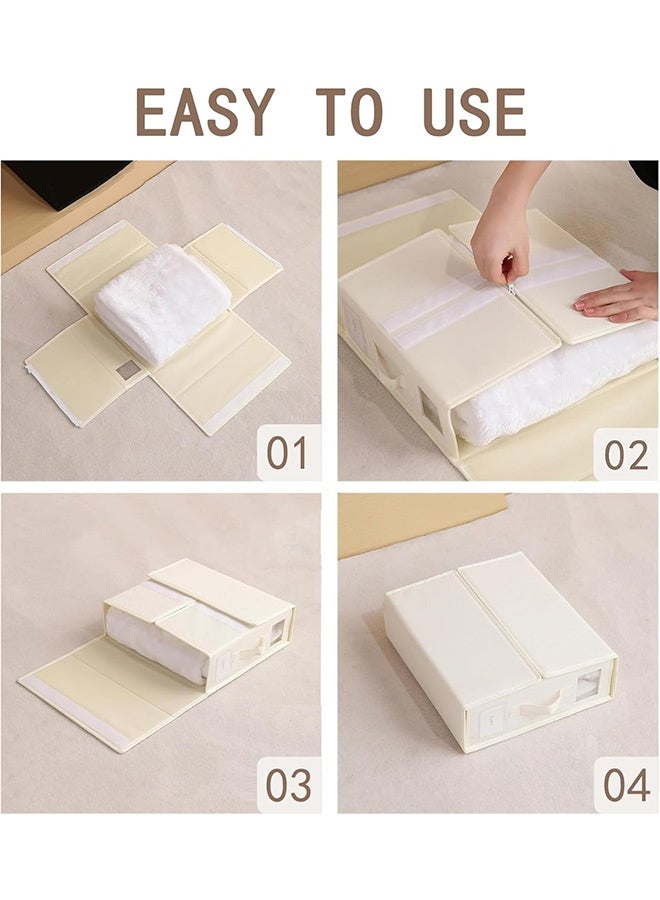 EASY TO USE

01

02

03

04