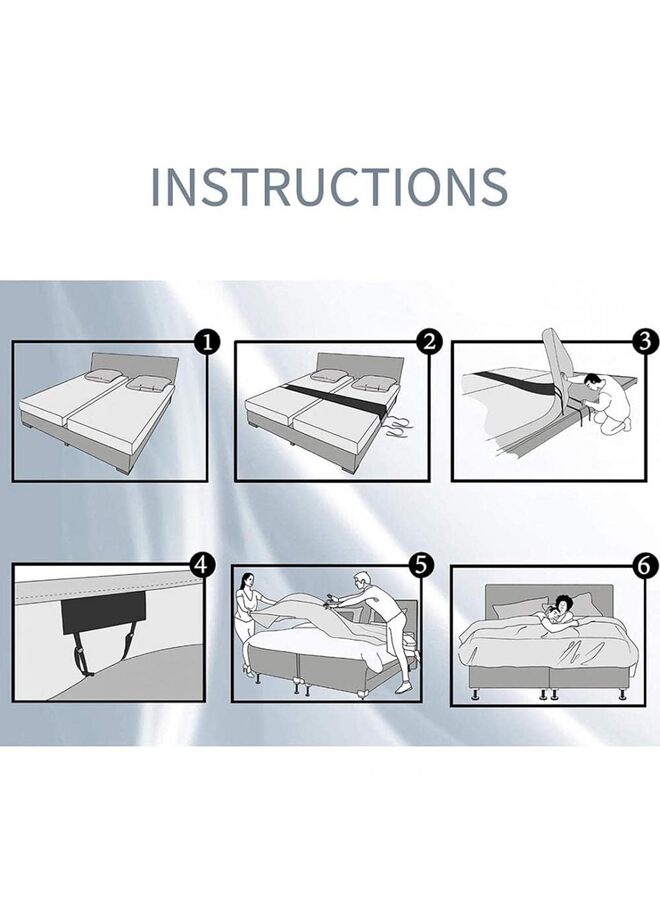 INSTRUCTIONS

1

2

3

4

5

6