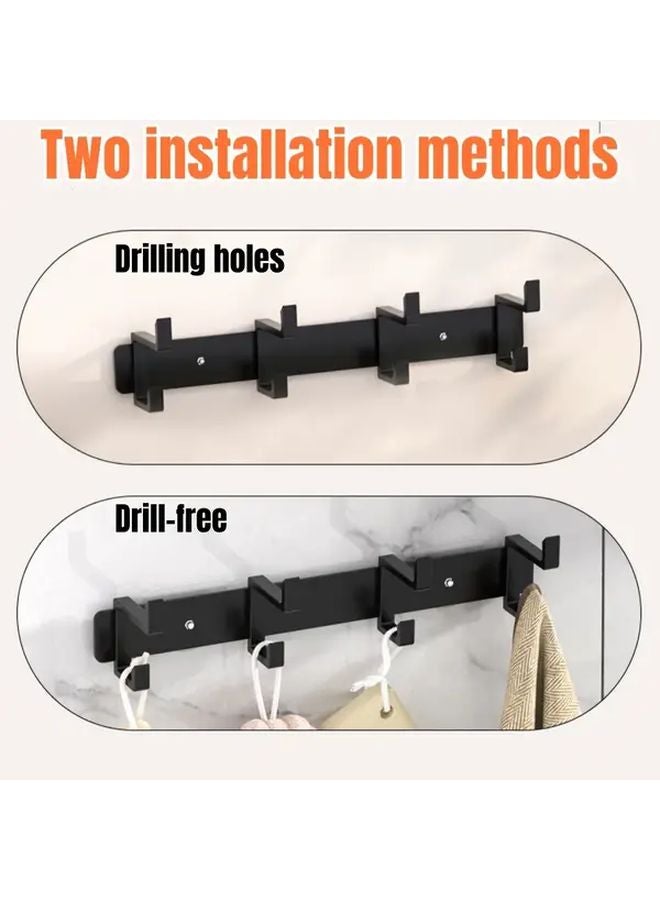 Two installation methods

Drilling holes

Drill-free