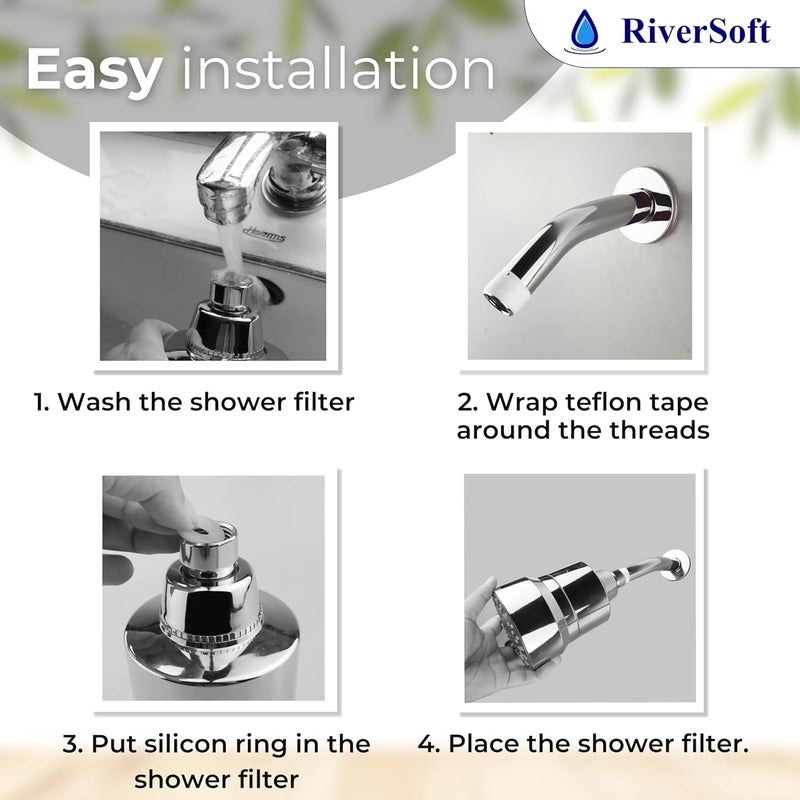 RiverSoft

Easy installation

Hooms

1. Wash the shower filter

2. Wrap teflon tape around the threads

3. Put silicon ring in the shower filter

4. Place the shower filter.