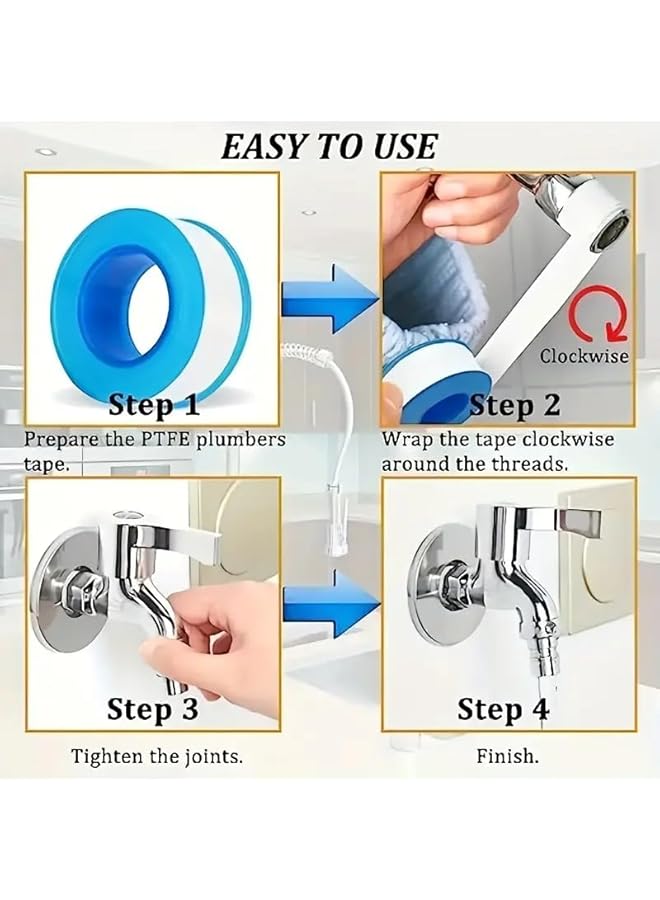 EASY TO USE

Step 1
Prepare the PTFE plumbers tape.

Clockwise
Step 2
Wrap the tape clockwise around the threads.

Step 3
Tighten the joints.

Step 4
Finish.