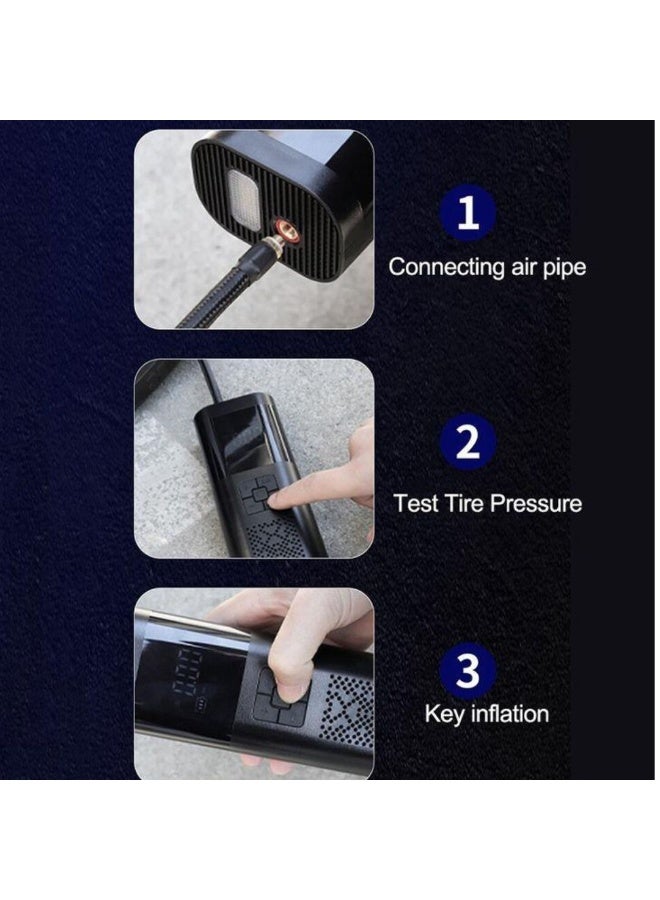 1
Connecting air pipe

2
Test Tire Pressure

3
Key inflation