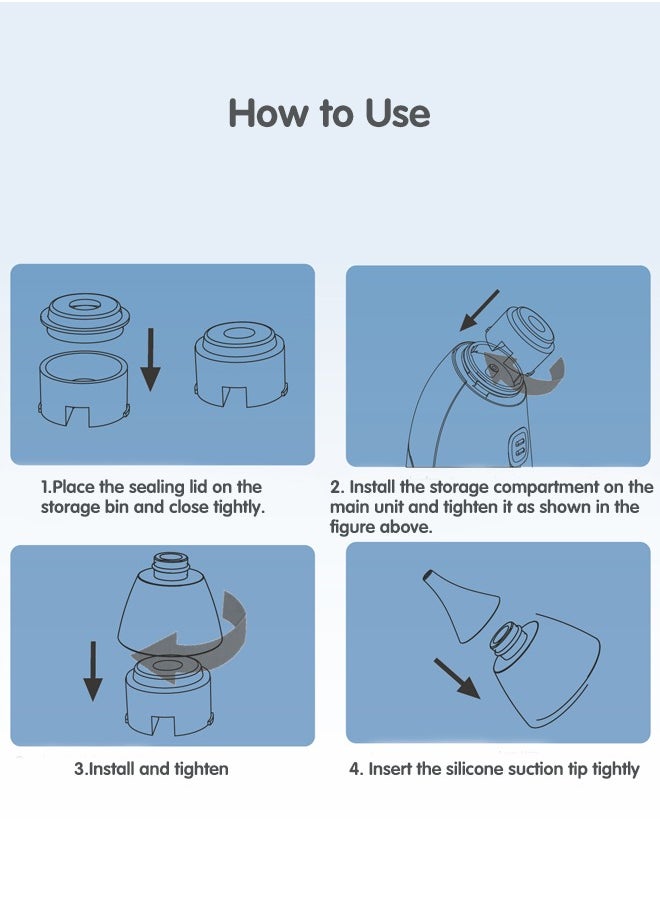 How to Use

1.Place the sealing lid on the storage bin and close tightly.

2. Install the storage compartment on the main unit and tighten it as shown in the figure above.

3.Install and tighten

4. Insert the silicone suction tip tightly