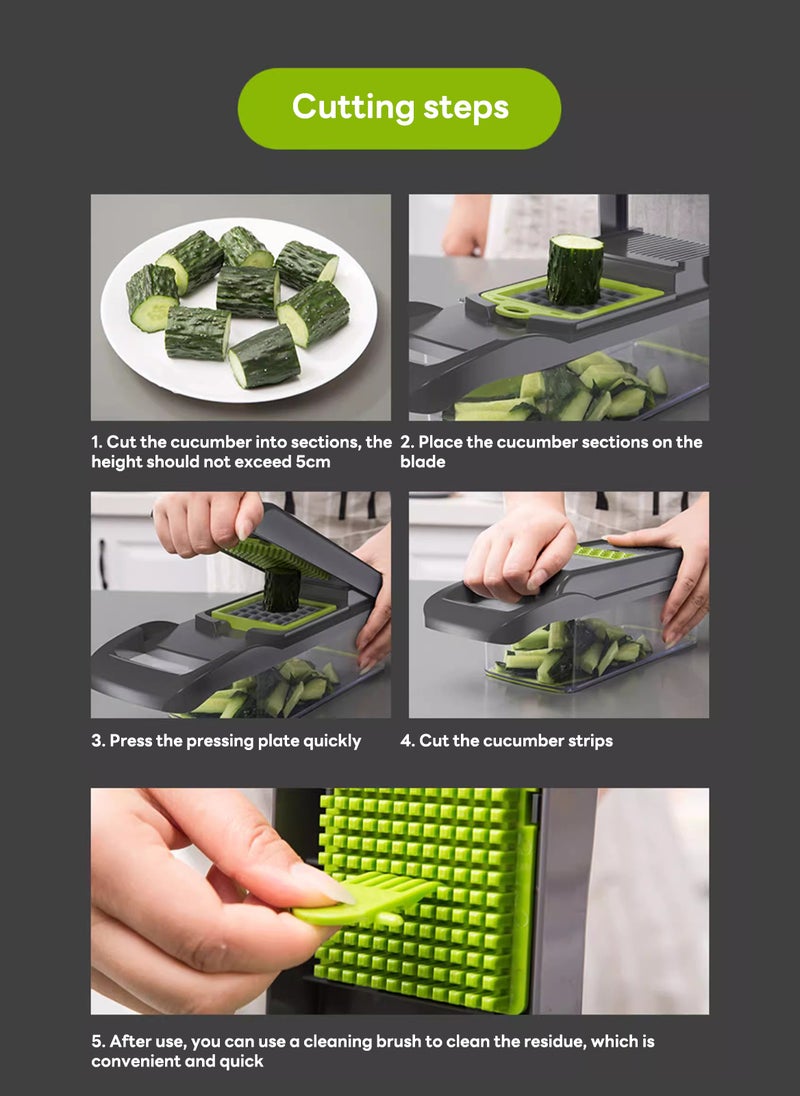 Cutting steps

1. Cut the cucumber into sections, the height should not exceed 5cm

2. Place the cucumber sections on the blade

3. Press the pressing plate quickly

4. Cut the cucumber strips

5. After use, you can use a cleaning brush to clean the residue, which is convenient and quick