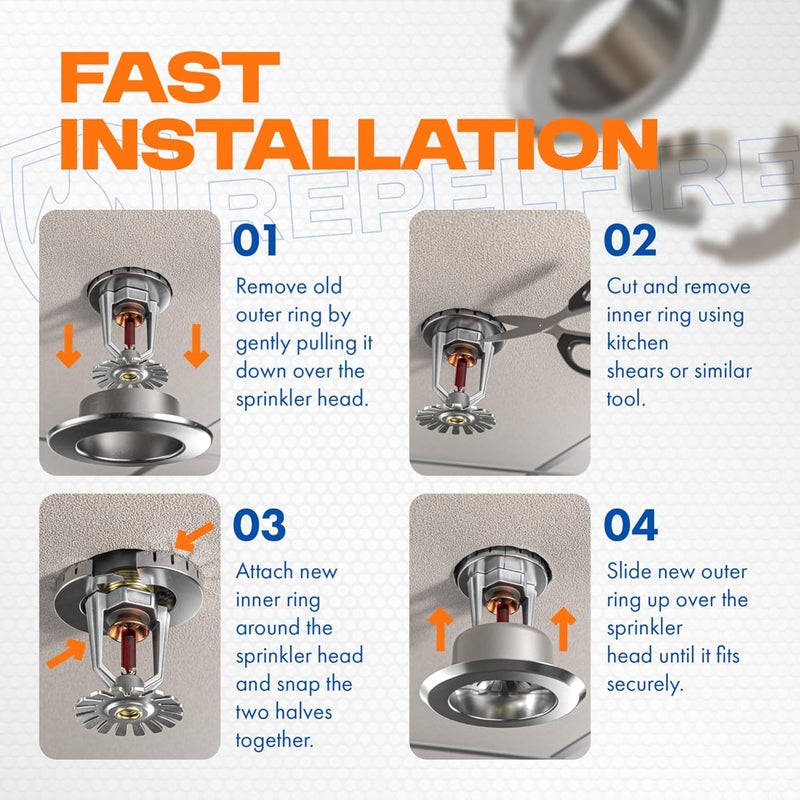 FAST INSTALLATION

REPELFIRE

01
Remove old outer ring by gently pulling it down over the sprinkler head.

02
Cut and remove inner ring using kitchen shears or similar tool.

03
Attach new inner ring around the sprinkler head and snap the two halves together.

04
Slide new outer ring up over the sprinkler head until it fits securely.