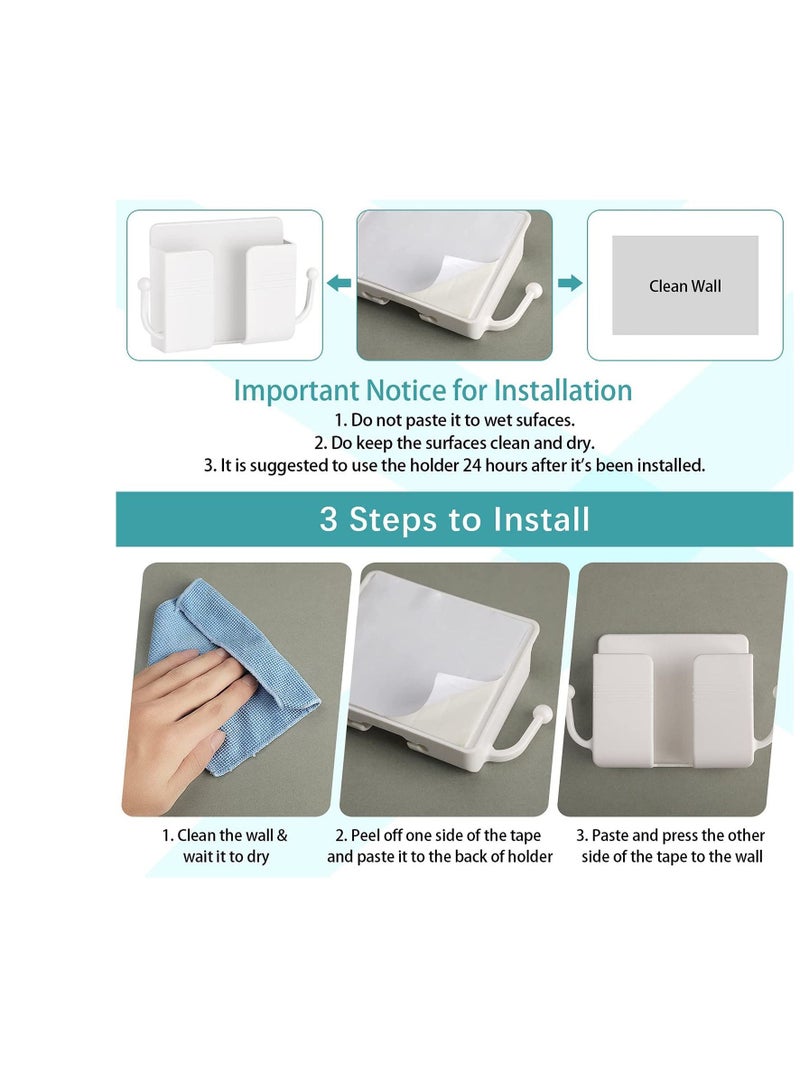 Clean Wall

Important Notice for Installation

1. Do not paste it to wet sufaces.
2. Do keep the surfaces clean and dry.
3. It is suggested to use the holder 24 hours after it's been installed.

3 Steps to Install

1. Clean the wall & wait it to dry

2. Peel off one side of the tape and paste it to the back of holder

3. Paste and press the other side of the tape to the wall