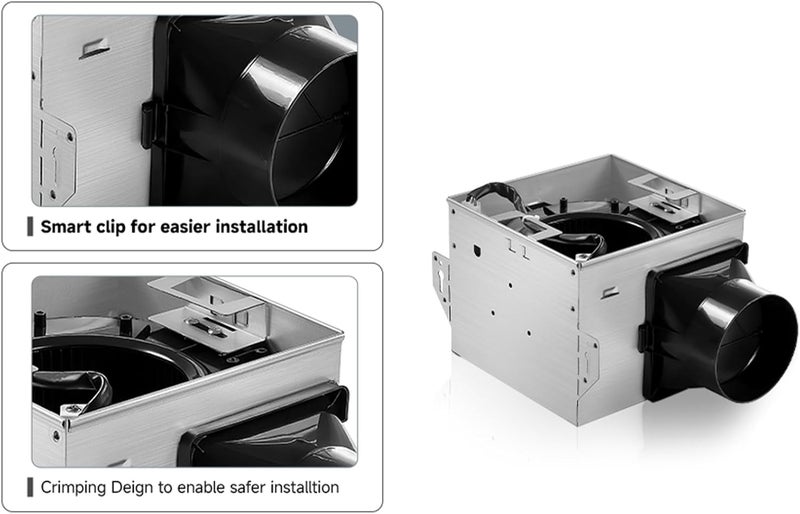 Smart clip for easier installation

Crimping Deign to enable safer installtion