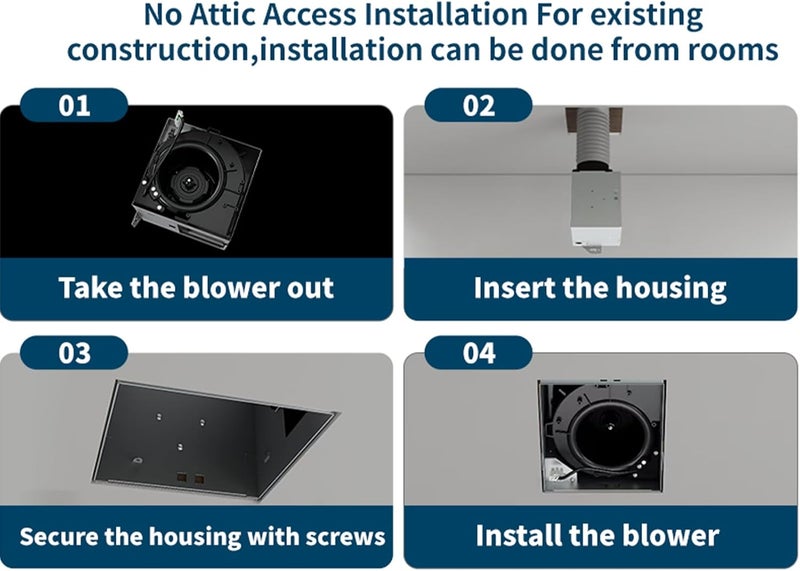 No Attic Access Installation For existing construction,installation can be done from rooms

01

Take the blower out

02

Insert the housing

03

Secure the housing with screws

04

Install the blower