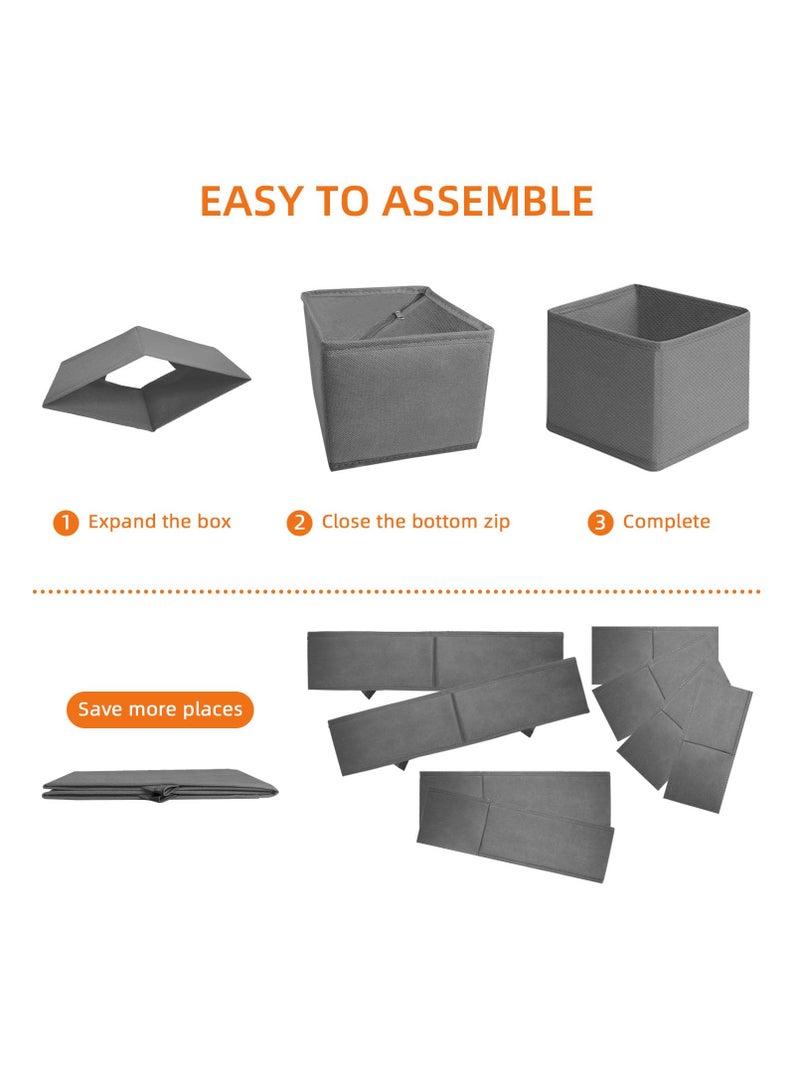 EASY TO ASSEMBLE

1 Expand the box

2 Close the bottom zip

3 Complete

Save more places