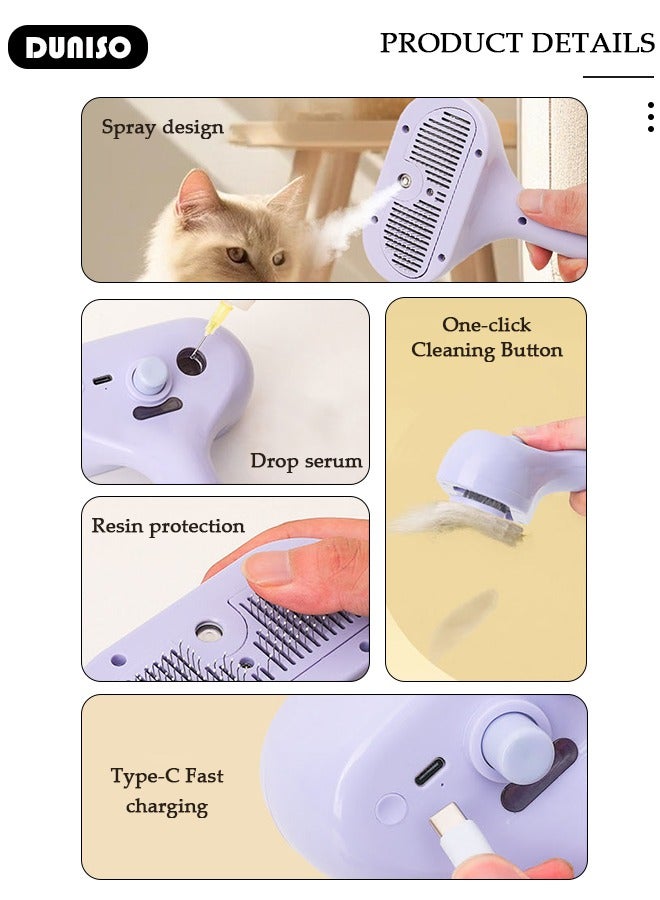 DUNISO

PRODUCT DETAILS

Spray design

Drop serum

One-click Cleaning Button

Resin protection

Type-C Fast charging