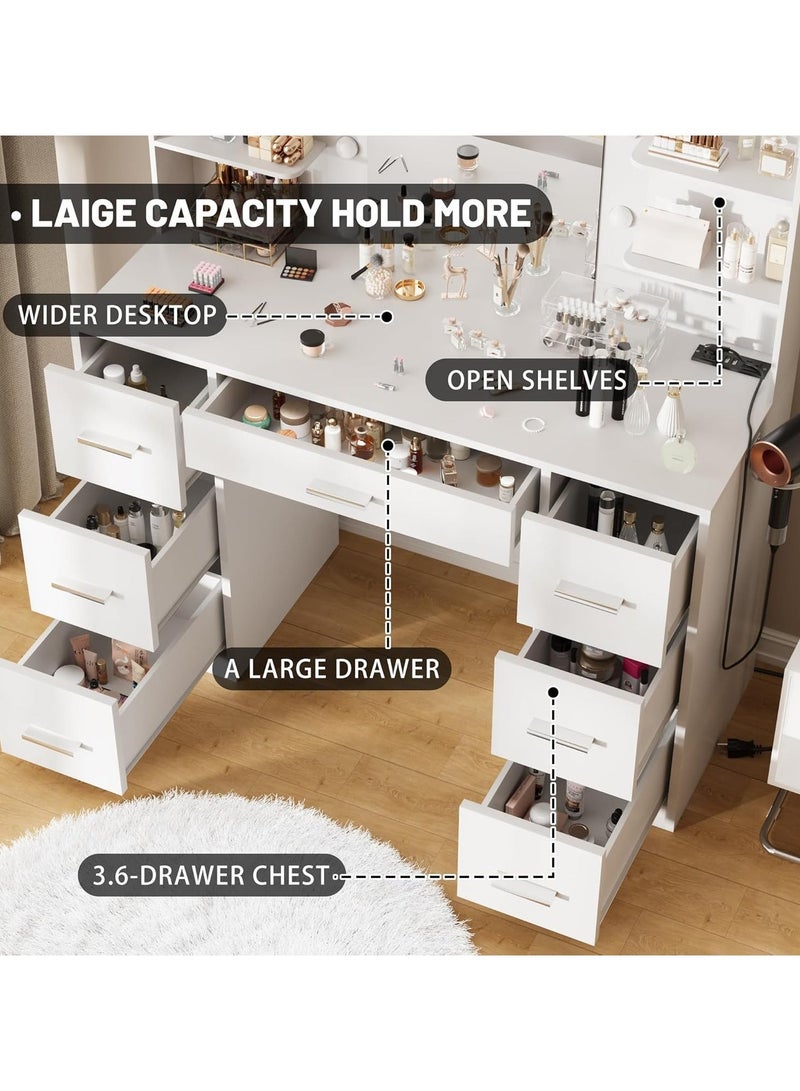 • LAIGE CAPACITY HOLD MORE

WIDER DESKTOP

OPEN SHELVES

A LARGE DRAWER

3.6-DRAWER CHEST