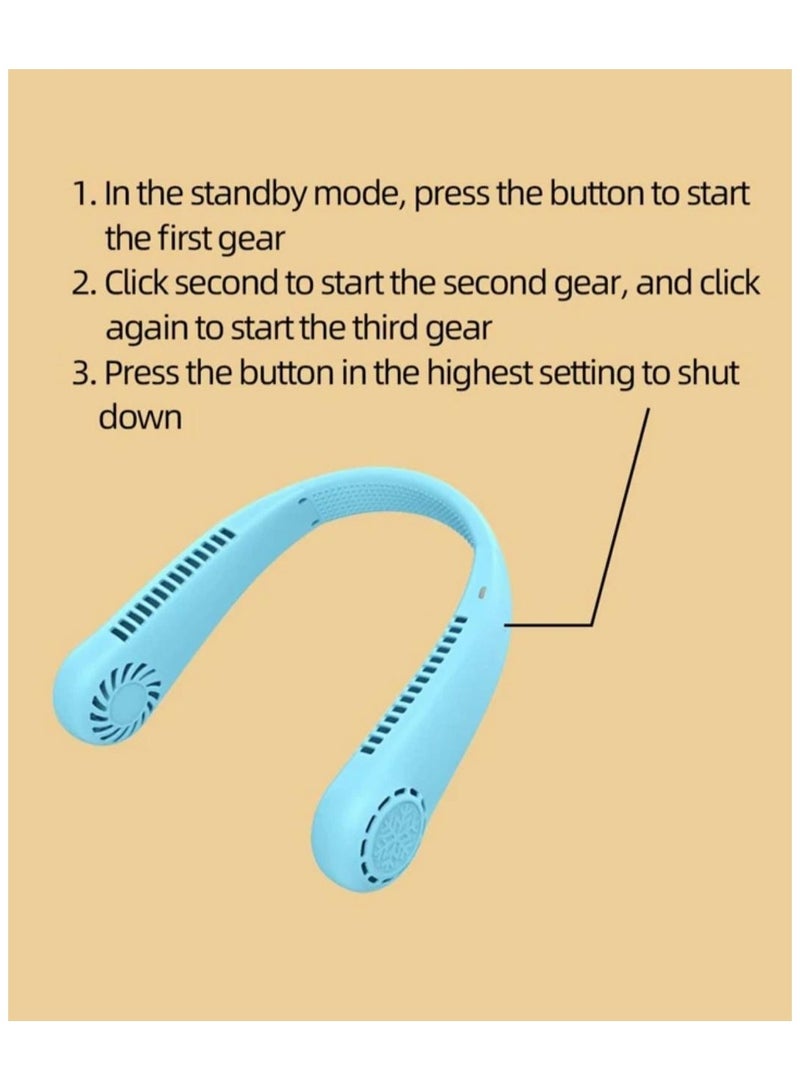 1. In the standby mode, press the button to start the first gear
2. Click second to start the second gear, and click again to start the third gear
3. Press the button in the highest setting to shut down