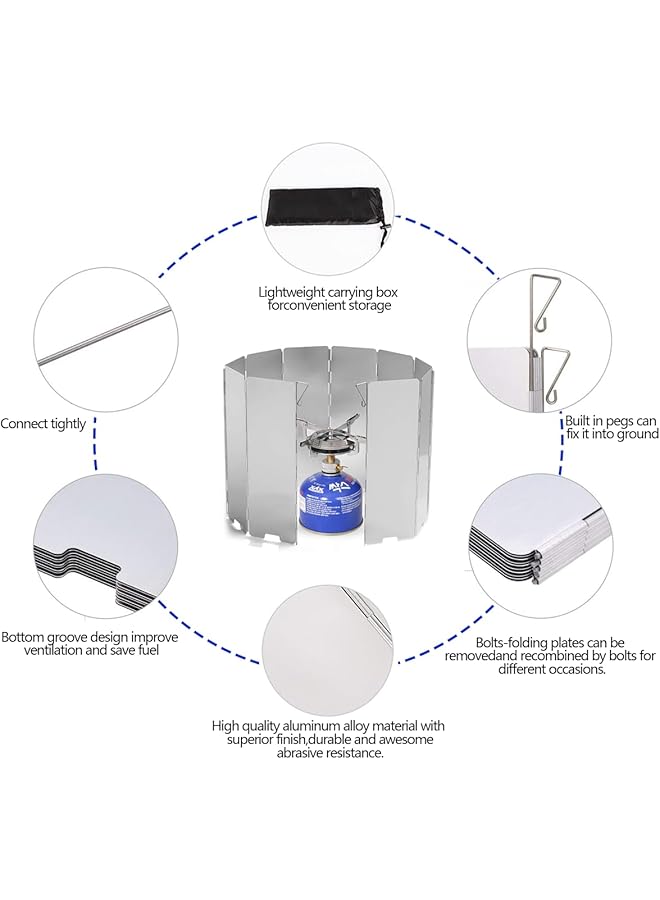 Lightweight carrying box forconvenient storage

Connect tightly

Built in pegs can fix it into ground

Bottom groove design improve ventilation and save fuel

Bolts-folding plates can be removedand recombined by bolts for different occasions.

High quality aluminum alloy material with superior finish,durable and awesome abrasive resistance.