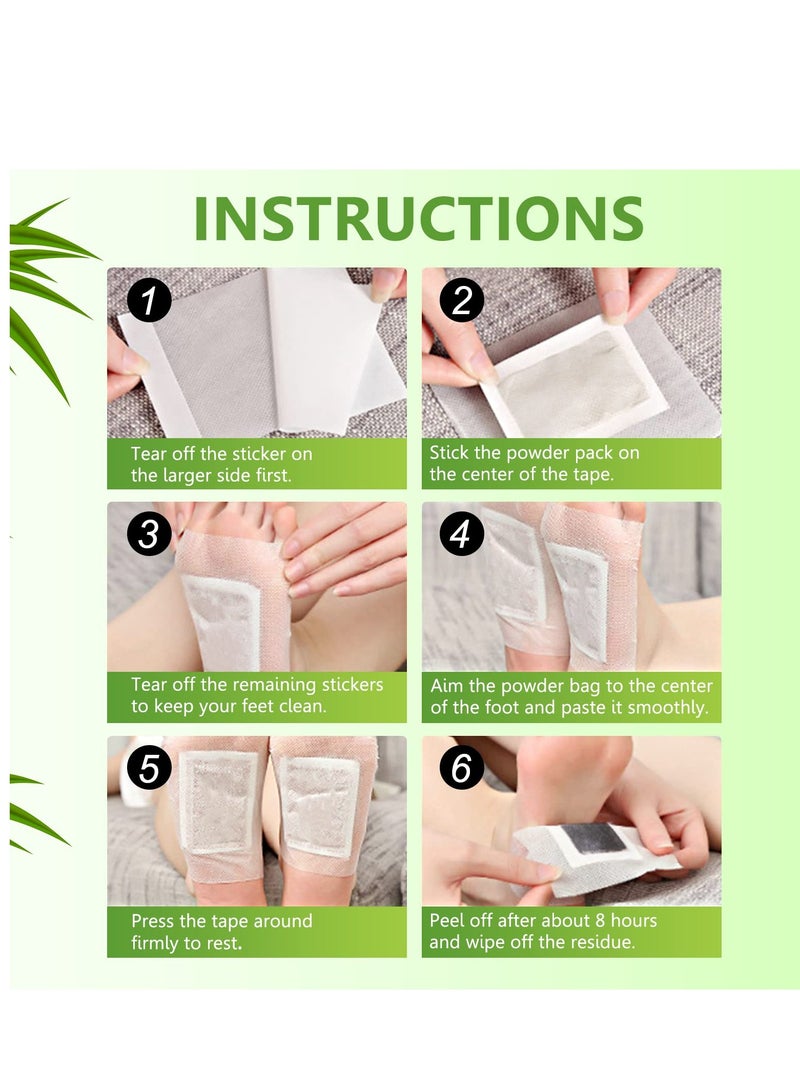 INSTRUCTIONS

1

Tear off the sticker on the larger side first.

2

Stick the powder pack on the center of the tape.

3

Tear off the remaining stickers to keep your feet clean.

4

Aim the powder bag to the center of the foot and paste it smoothly.

5

Press the tape around firmly to rest.

6

Peel off after about 8 hours and wipe off the residue.