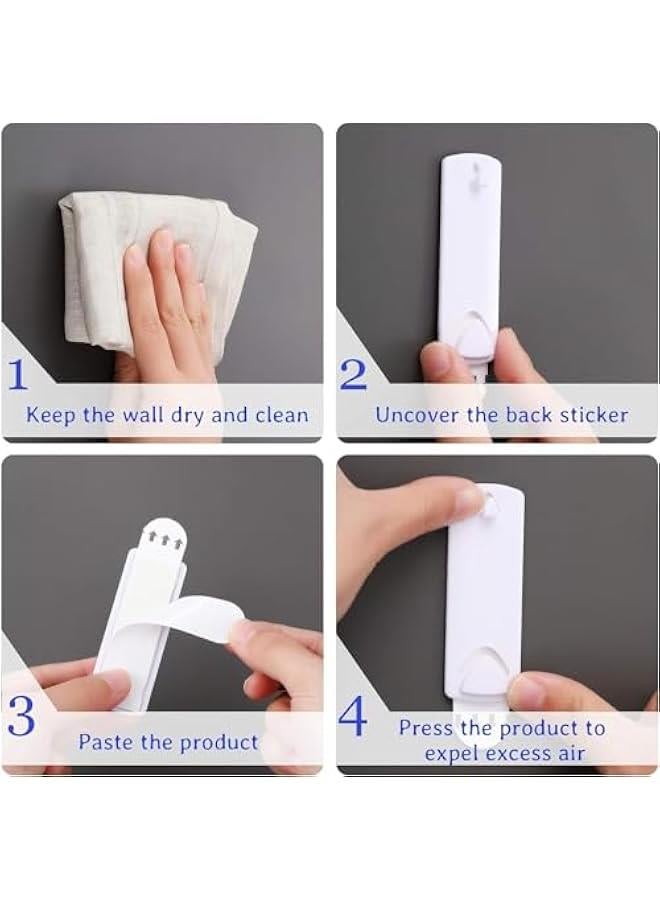 1
Keep the wall dry and clean

2
Uncover the back sticker

3
Paste the product

4
Press the product to expel excess air