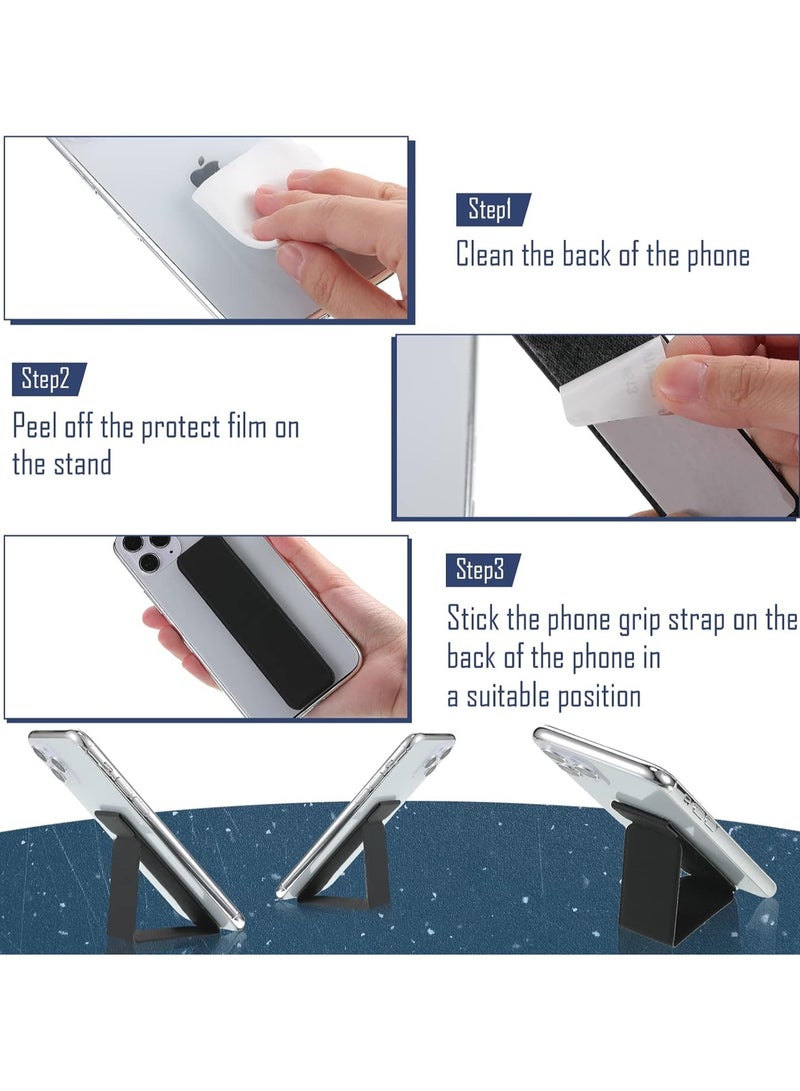 Step1

Clean the back of the phone

Step2

Peel off the protect film on the stand

Step3

Stick the phone grip strap on the back of the phone in a suitable position