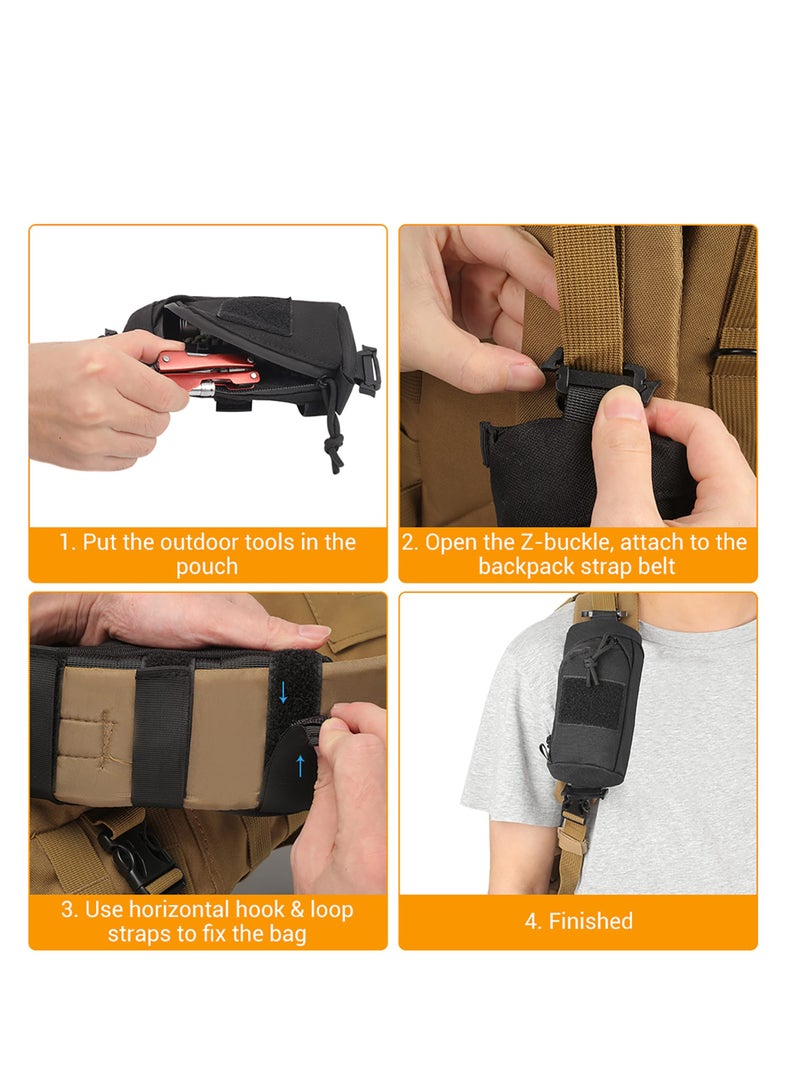 1. Put the outdoor tools in the pouch

2. Open the Z-buckle, attach to the backpack strap belt

3. Use horizontal hook & loop straps to fix the bag

4. Finished