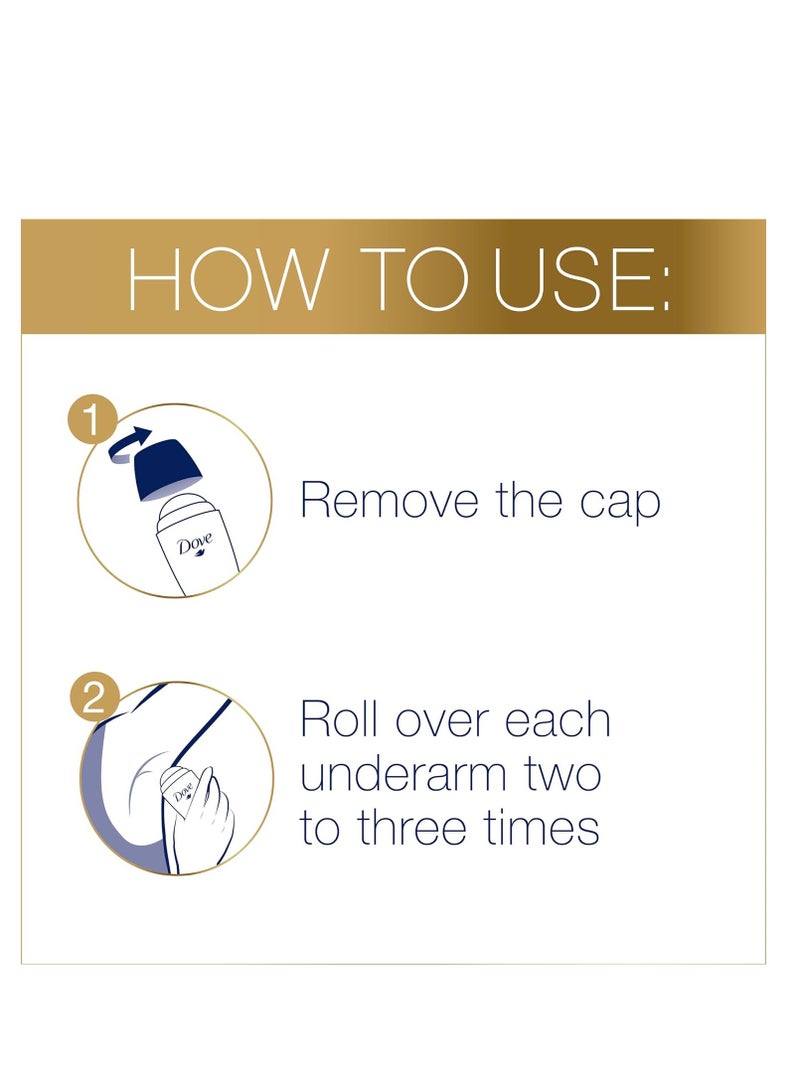 HOW TO USE:

1

Dove

Remove the cap

2

Dove

Roll over each underarm two to three times