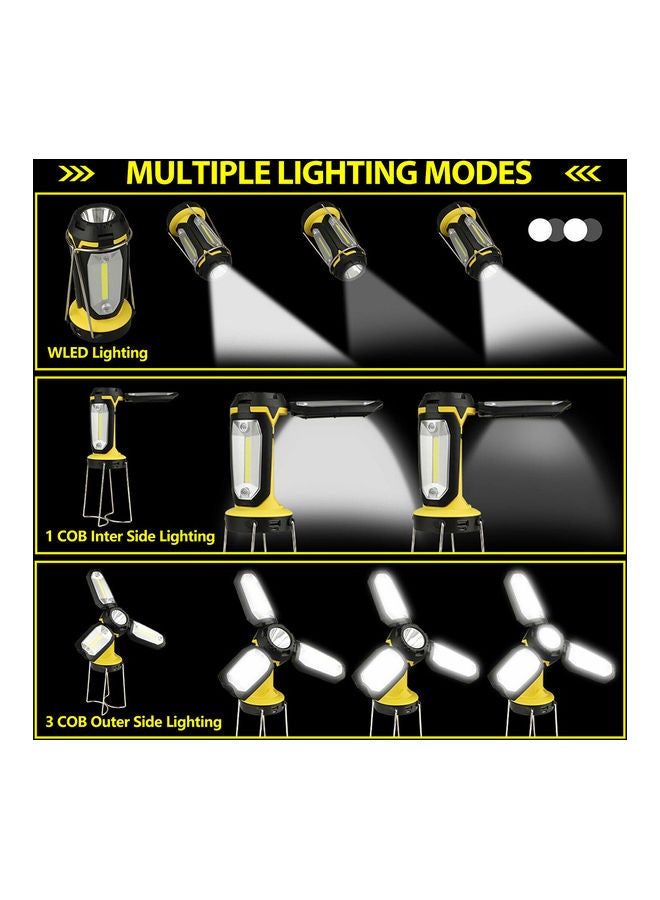 MULTIPLE LIGHTING MODES

WLED Lighting

1 COB Inter Side Lighting

3 COB Outer Side Lighting