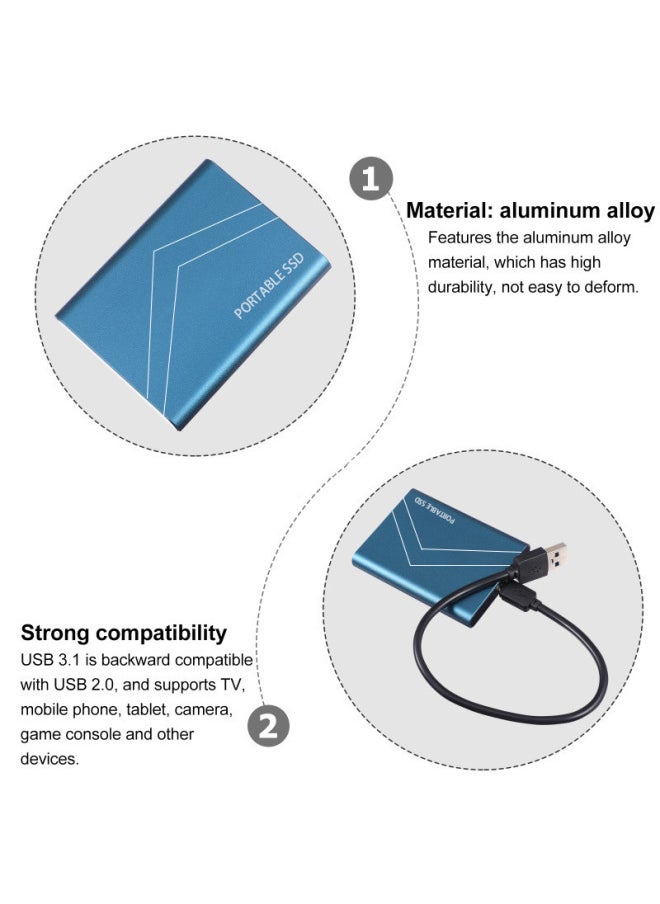 PORTABLE SSD

1

Material: aluminum alloy

Features the aluminum alloy material, which has high durability, not easy to deform.

PORTABLE SSD

Strong compatibility

USB 3.1 is backward compatible with USB 2.0, and supports TV, mobile phone, tablet, camera, game console and other devices.

2