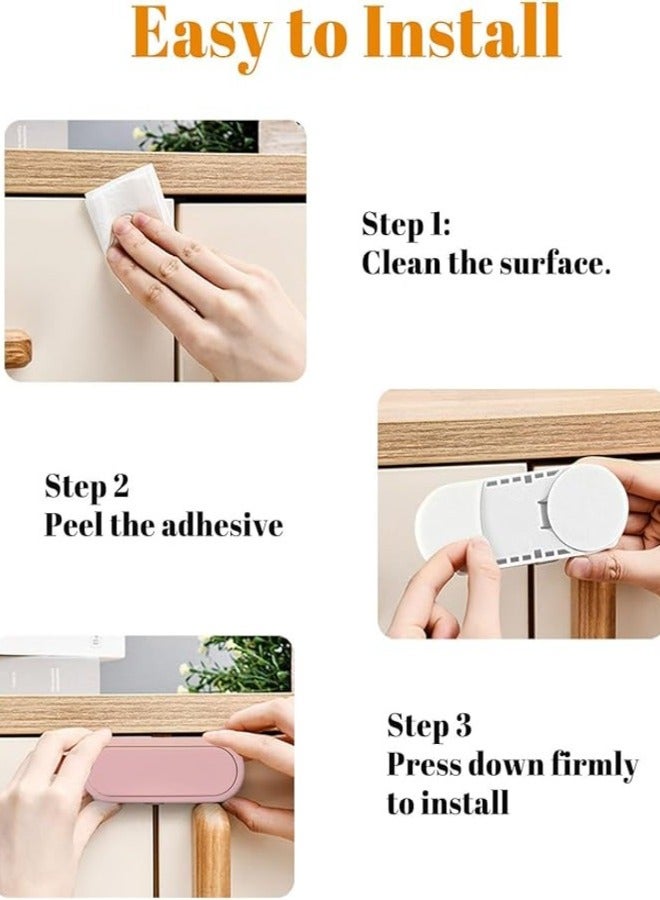 Easy to Install

Step 1:
Clean the surface.

Step 2
Peel the adhesive

Step 3
Press down firmly to install