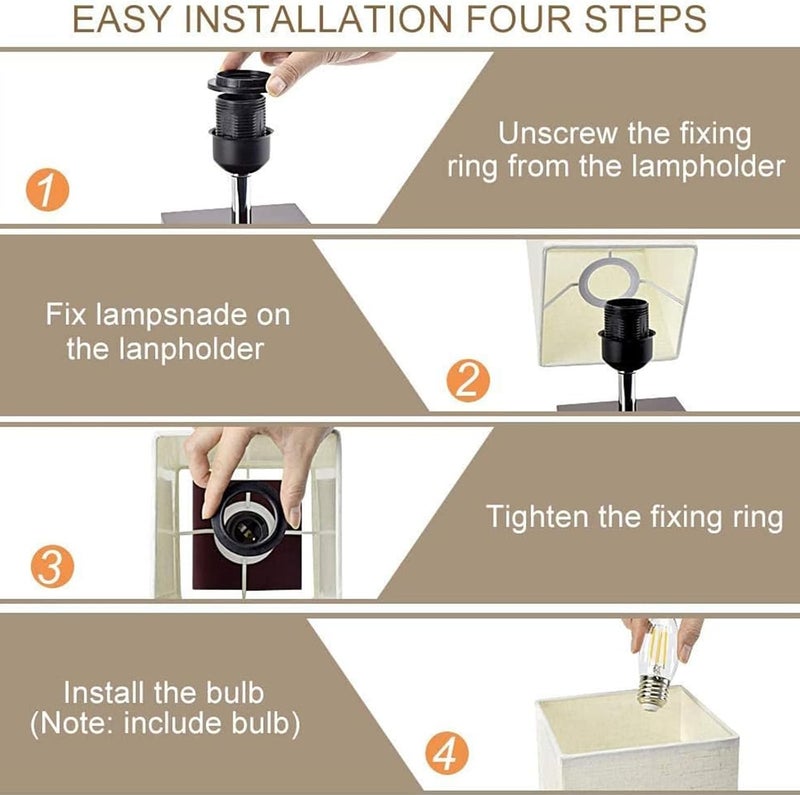 EASY INSTALLATION FOUR STEPS

1

Unscrew the fixing ring from the lampholder

Fix lampsnade on the lanpholder

2

3

Tighten the fixing ring

Install the bulb (Note: include bulb)

4