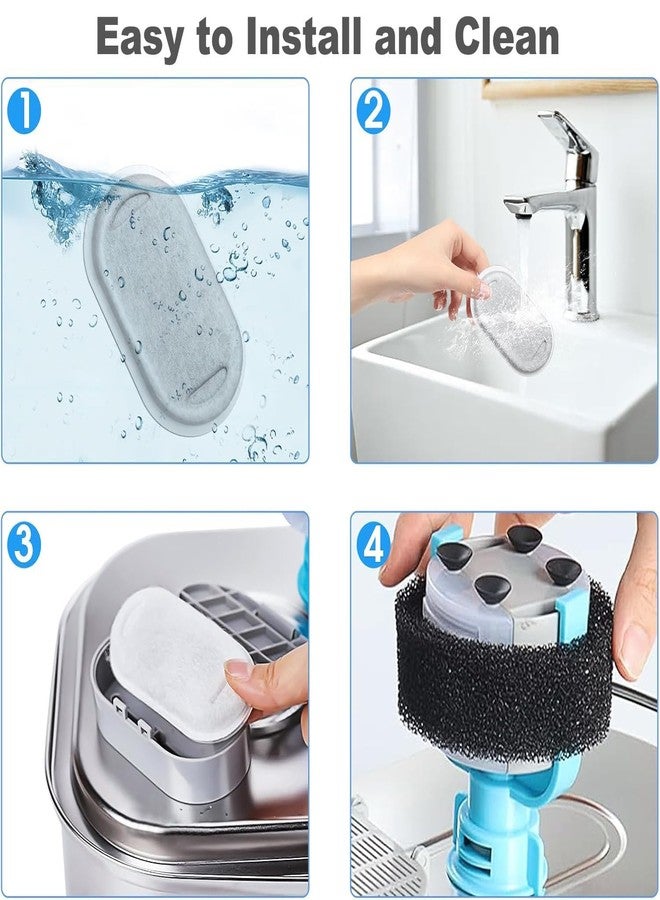 Easy to Install and Clean

1

2

3

4