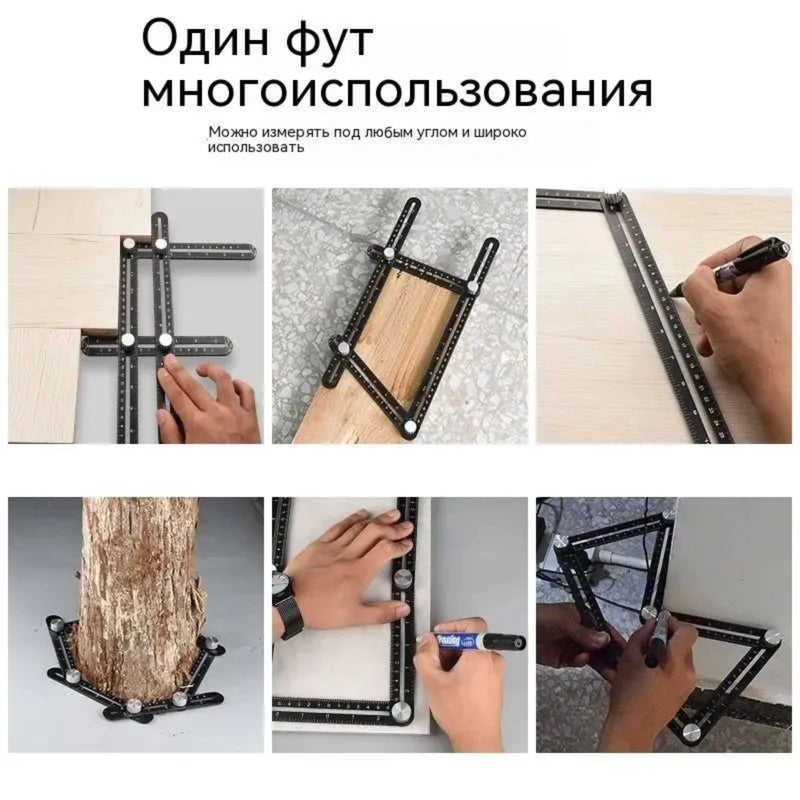 Один фут многоиспользования

Можно измерять под любым углом и широко использовать