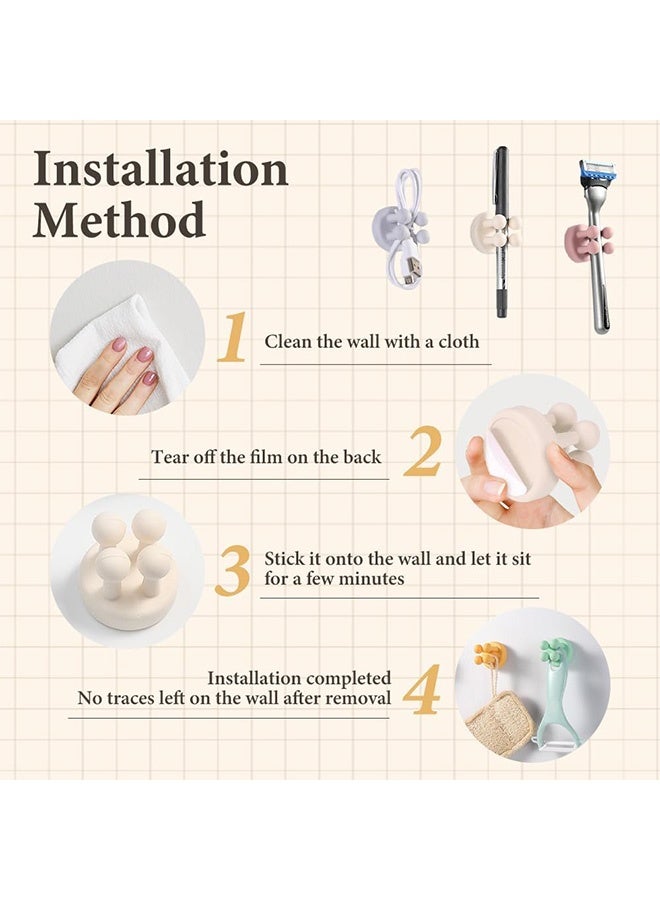 Installation Method

1 Clean the wall with a cloth

Tear off the film on the back 2

3 Stick it onto the wall and let it sit for a few minutes

Installation completed
No traces left on the wall after removal 4