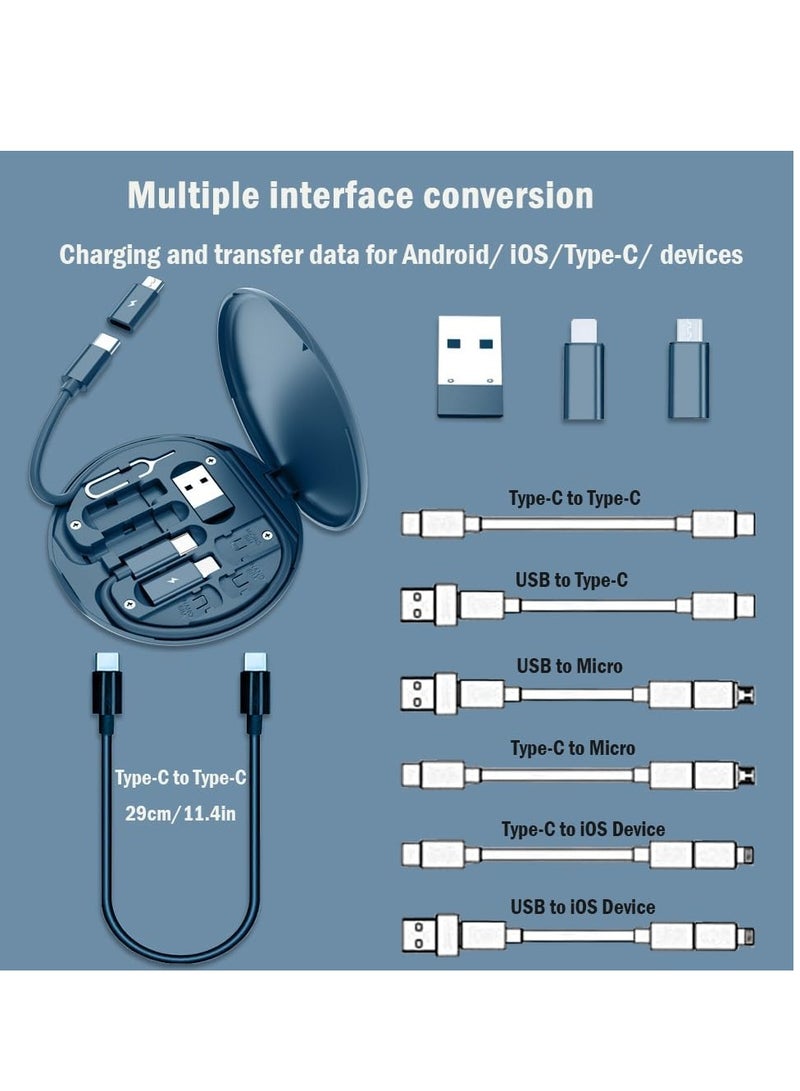 Multiple interface conversion

Charging and transfer data for Android/ iOS/Type-C/ devices

Type-C to Type-C

USB to Type-C

USB to Micro

Type-C to Micro

Type-C to iOS Device

USB to iOS Device

Type-C to Type-C
29cm/11.4in